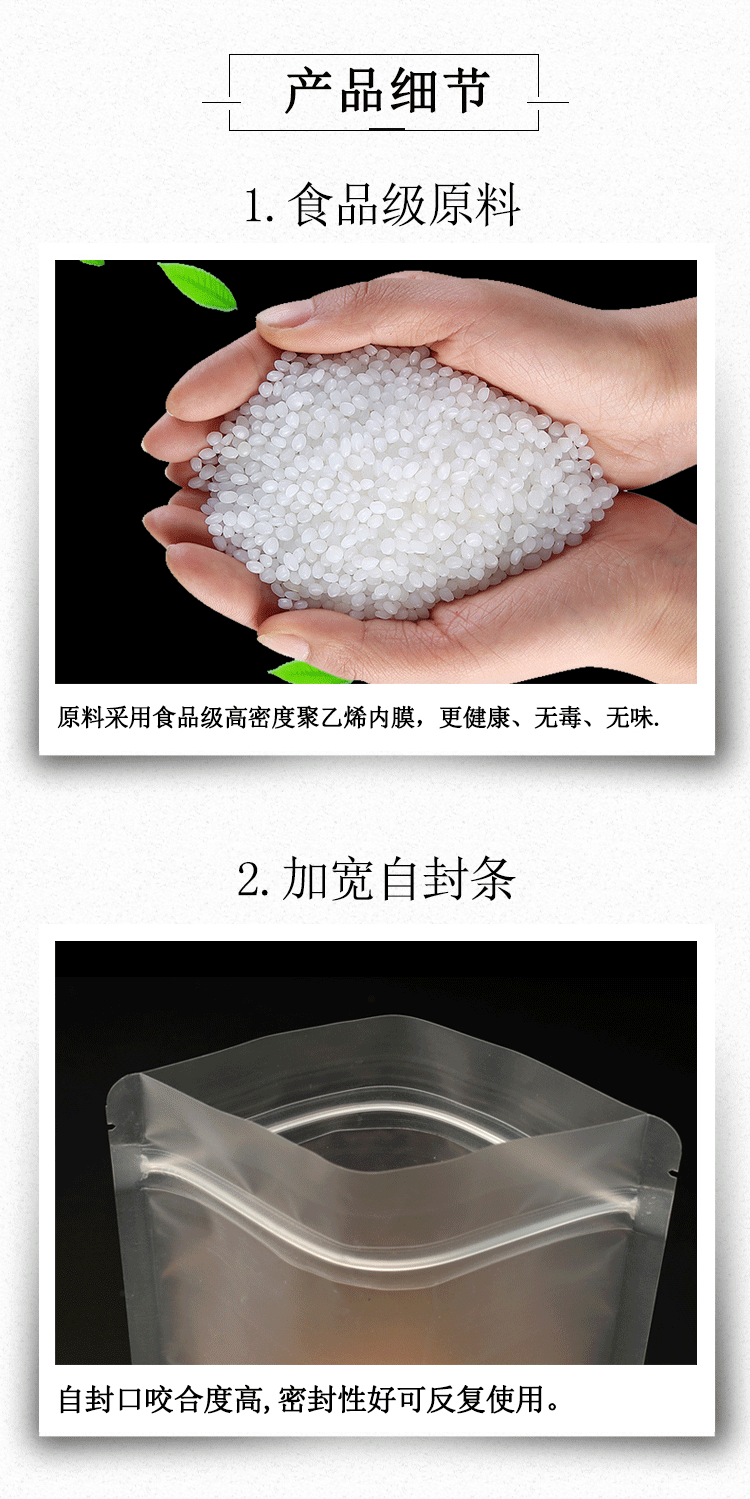 产品细节

1. 食品级原料

原料采用食品级高密度聚乙烯内膜，更健康、无毒、无味.

2. 加宽自封条

自封口咬合度高,密封性好可反复使用。