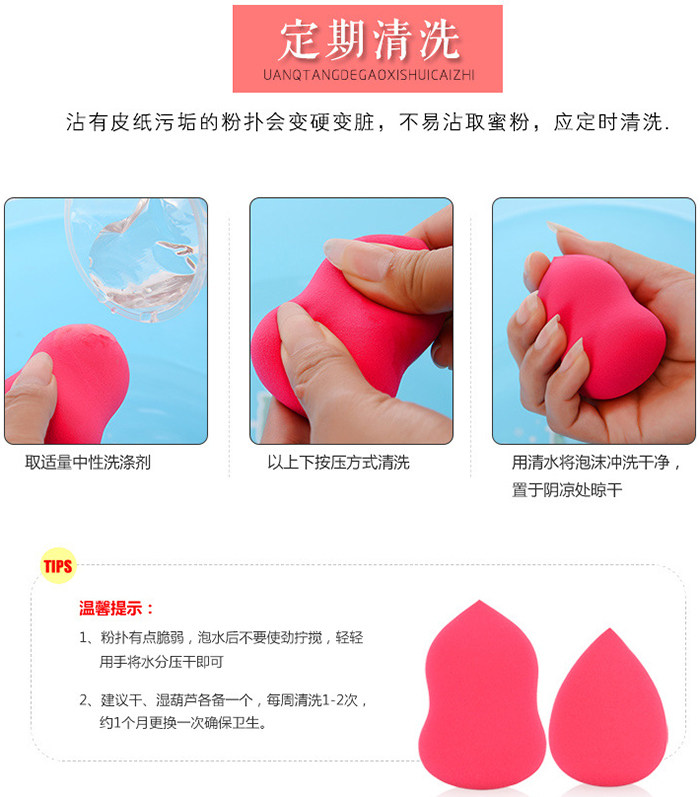 定期清洗
UANQTANGDEGAOXISHUICAIZHI

沾有皮纸污垢的粉扑会变硬变脏，不易沾取蜜粉，应定时清洗.

取适量中性洗涤剂

以上下按压方式清洗

用清水将泡沫冲洗干净，置于阴凉处晾干

TIPS

温馨提示：

1、粉扑有点脆弱，泡水后不要使劲拧搅，轻轻用手将水分压干即可

2、建议干、湿葫芦各备一个，每周清洗1-2次，约1个月更换一次确保卫生。