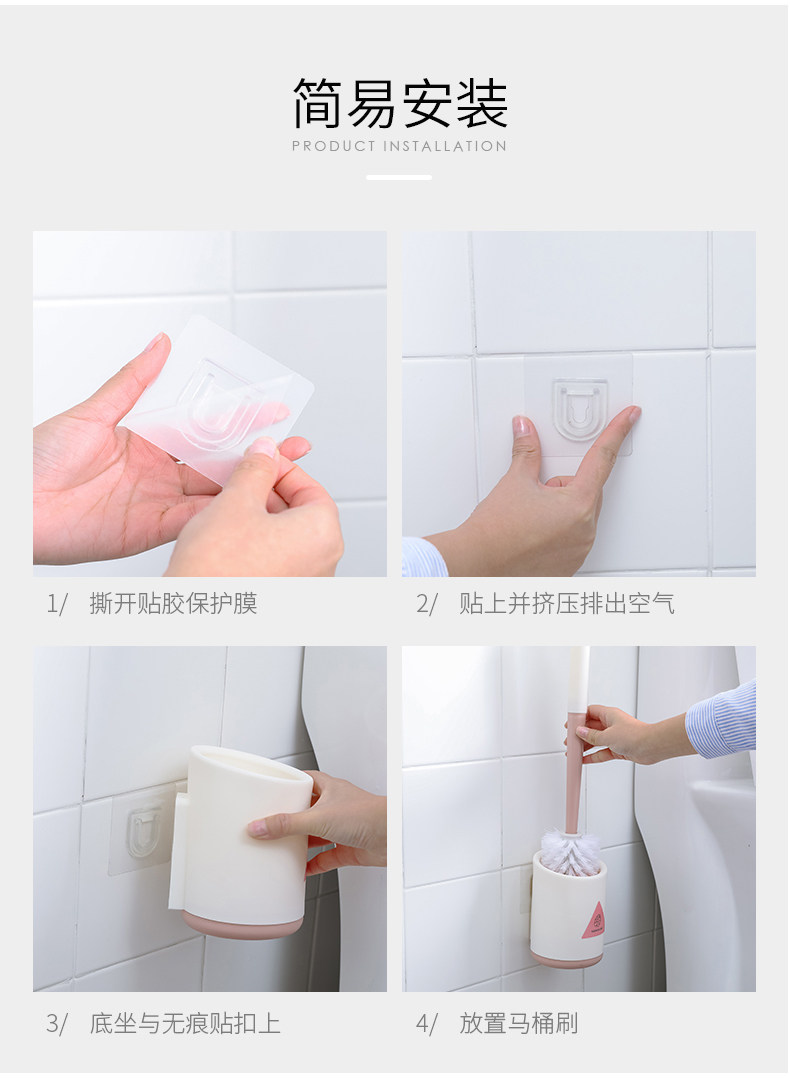 简易安装
PRODUCT INSTALLATION

1/ 撕开贴胶保护膜

2/ 贴上并挤压排出空气

3/ 底坐与无痕贴扣上

4/ 放置马桶刷