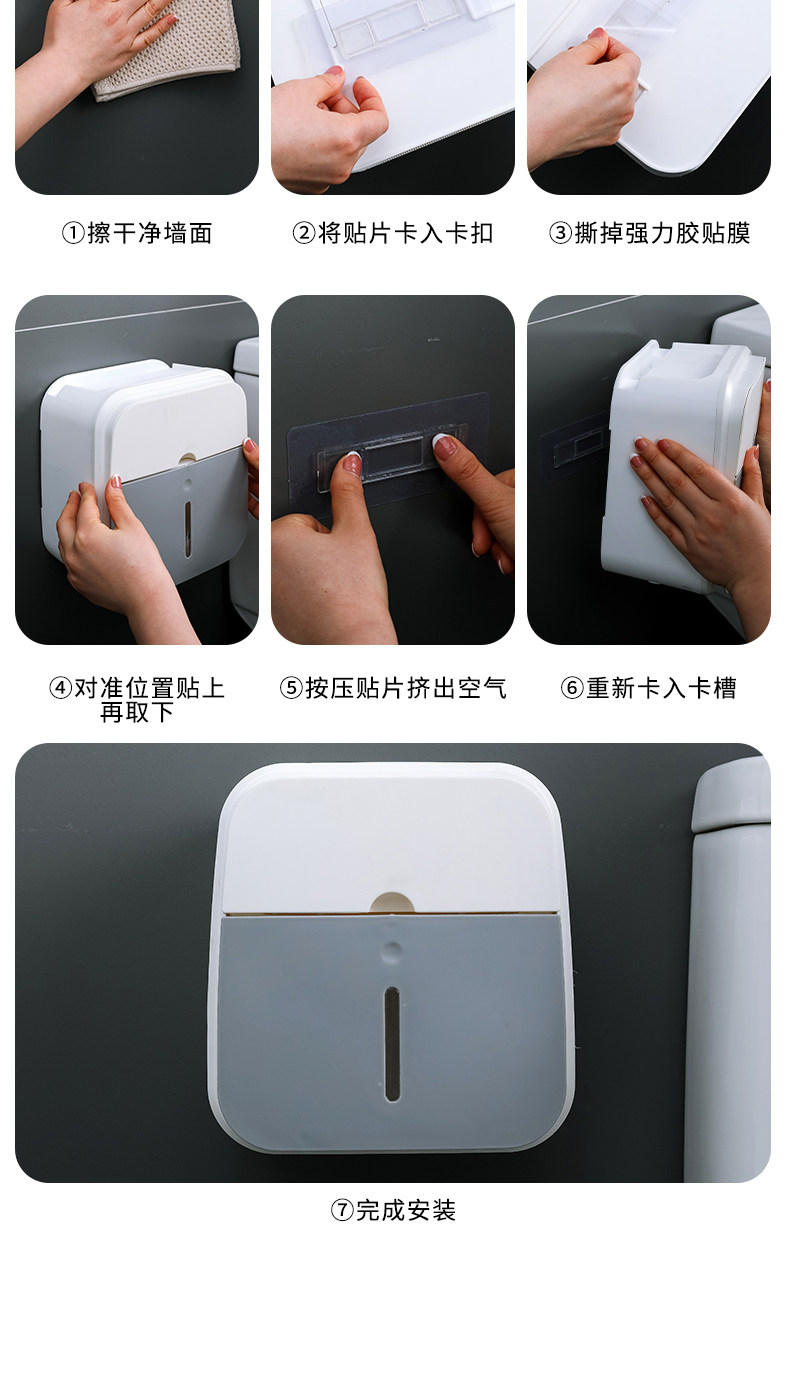 ①擦干净墙面

②将贴片卡入卡扣

③撕掉强力胶贴膜

④对准位置贴上再取下

⑤按压贴片挤出空气

⑥重新卡入卡槽

⑦完成安装