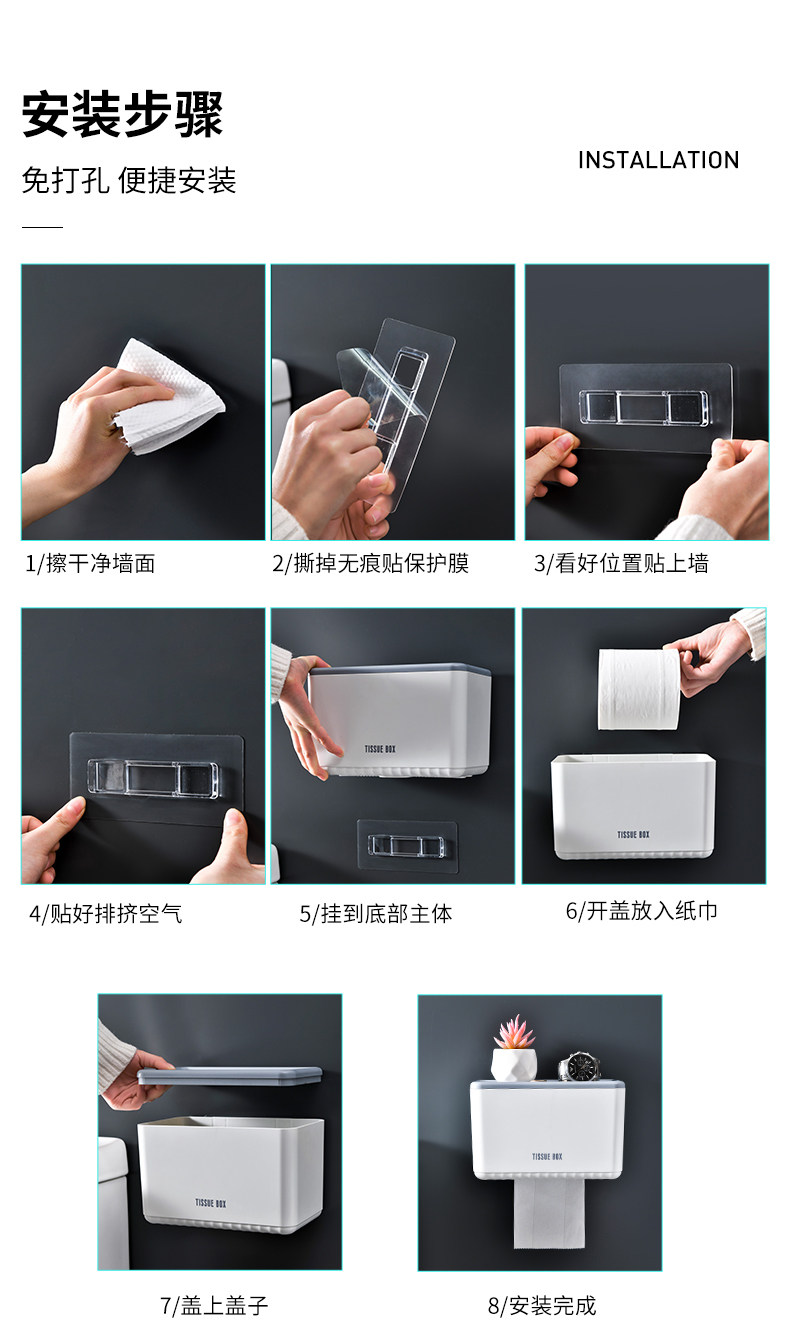 安装步骤

免打孔 便捷安装

INSTALLATION

1/擦干净墙面

2/撕掉无痕贴保护膜

3/看好位置贴上墙

4/贴好排挤空气

TISSUE BOX

5/挂到底部主体

TISSUE BOX

6/开盖放入纸巾

TISSUE BOX

7/盖上盖子

TISSUE BOX

8/安装完成