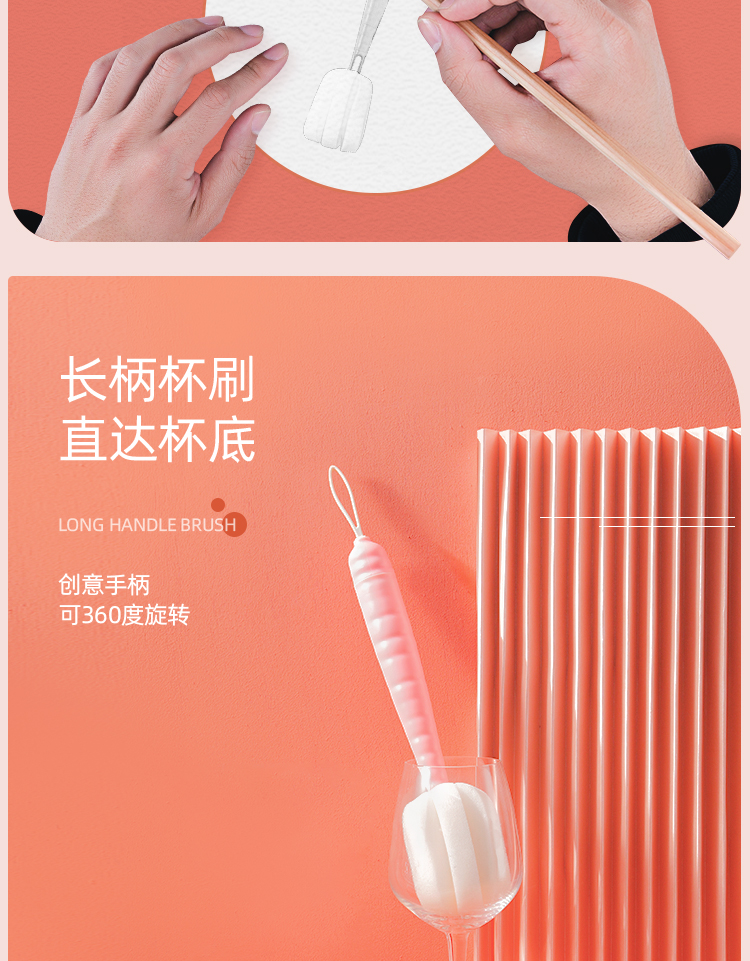 长柄杯刷
直达杯底

LONG HANDLE BRUSH

创意手柄
可360度旋转