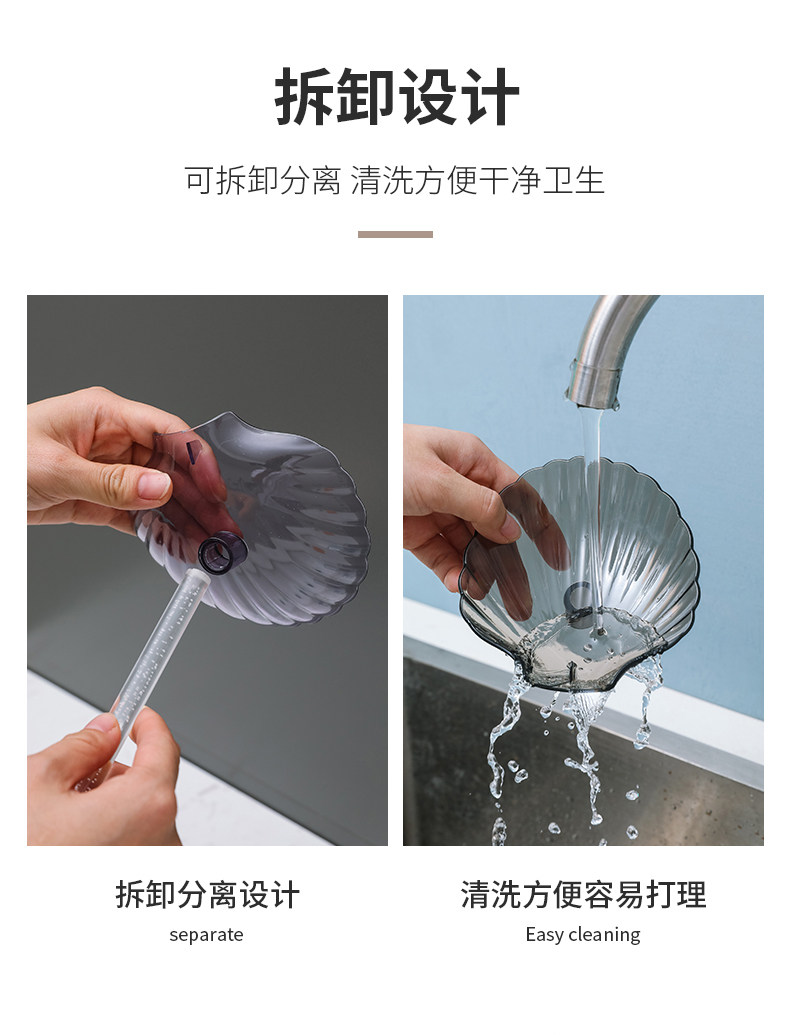 拆卸设计

可拆卸分离 清洗方便干净卫生

拆卸分离设计
separate

清洗方便容易打理
Easy cleaning