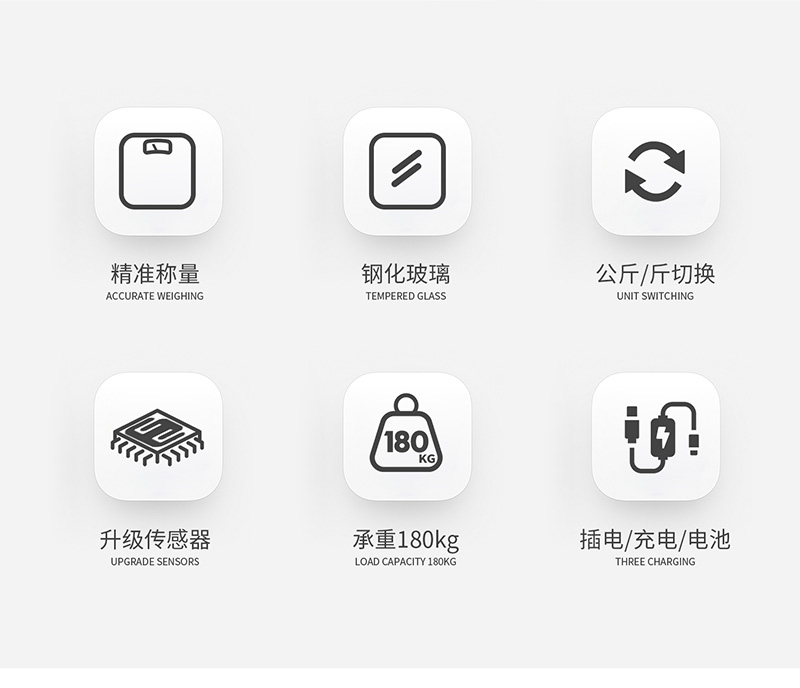 精准称量
ACCURATE WEIGHING

钢化玻璃
TEMPERED GLASS

公斤/斤切换
UNIT SWITCHING

升级传感器
UPGRADE SENSORS

180
KG

承重180kg
LOAD CAPACITY 180KG

插电/充电/电池
THREE CHARGING