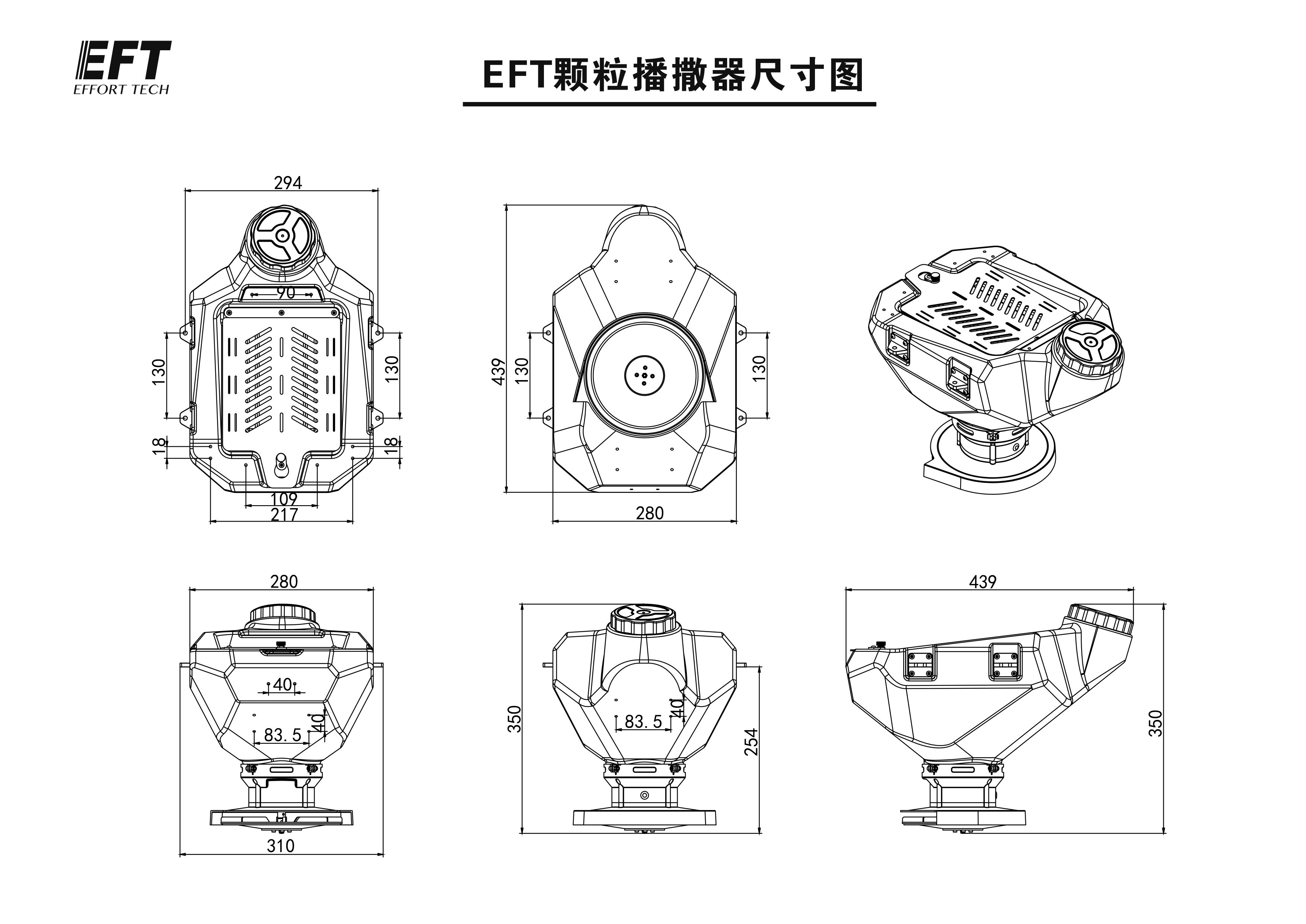 EFT
EFFORT TECH

EFT颗粒播撒器尺寸图

294
90
130
130
18
18
109
217

439
130
130
280

280
40
40
83.5
310

350
40
83.5
254

439
350