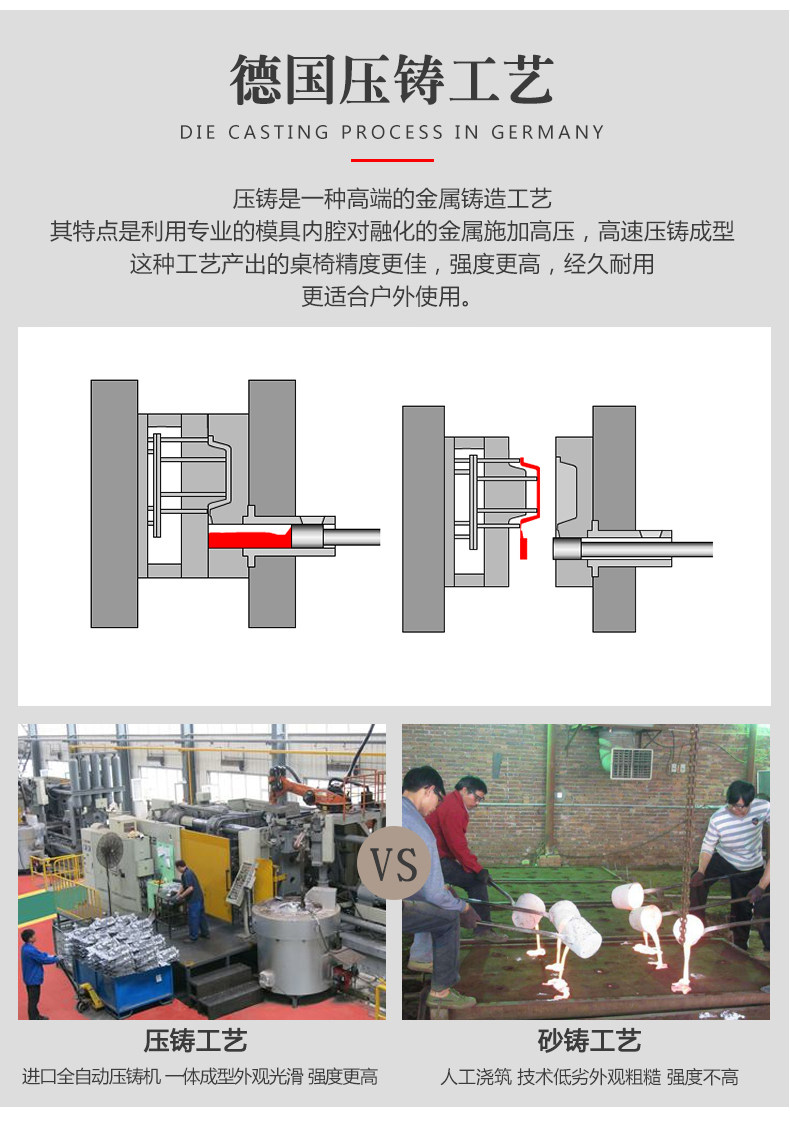 德国压铸工艺

DIE CASTING PROCESS IN GERMANY

压铸是一种高端的金属铸造工艺
其特点是利用专业的模具内腔对融化的金属施加高压，高速压铸成型
这种工艺产出的桌椅精度更佳，强度更高，经久耐用
更适合户外使用。

VS

压铸工艺

进口全自动压铸机 一体成型外观光滑 强度更高

砂铸工艺

人工浇筑 技术低劣外观粗糙 强度不高