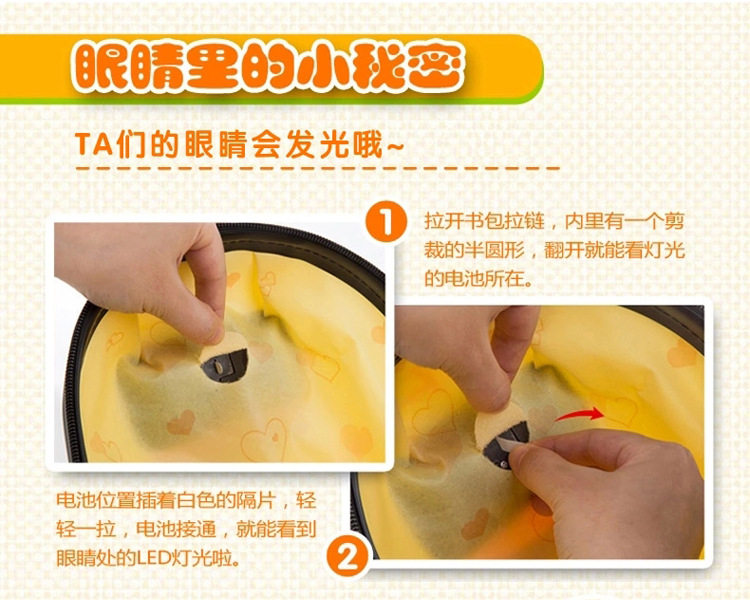 眼睛里的小秘密

TA们的眼睛会发光哦~

1

拉开书包拉链，内里有一个剪裁的半圆形，翻开就能看灯光的电池所在。

电池位置插着白色的隔片，轻轻一拉，电池接通，就能看到眼睛处的LED灯光啦。

2