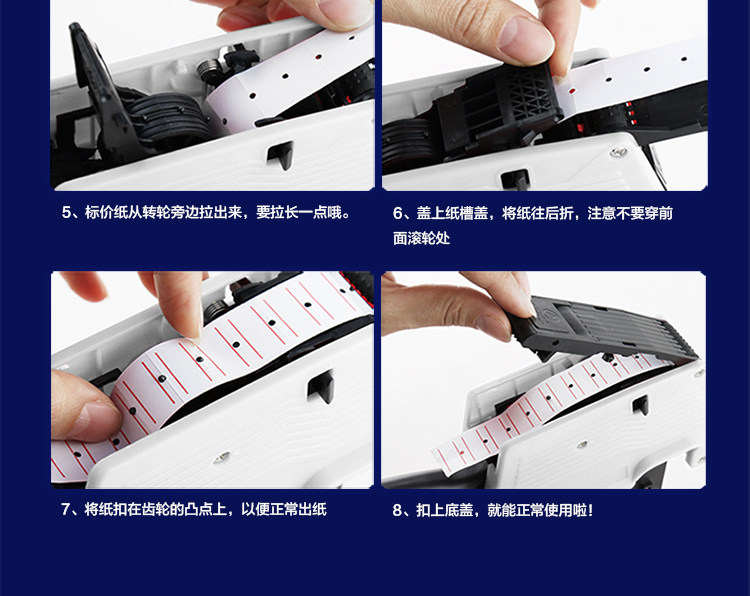 5、标价纸从转轮旁边拉出来，要拉长一点哦。

6、盖上纸槽盖，将纸往后折，注意不要穿前面滚轮处

7、将纸扣在齿轮的凸点上，以便正常出纸

8、扣上底盖，就能正常使用啦！