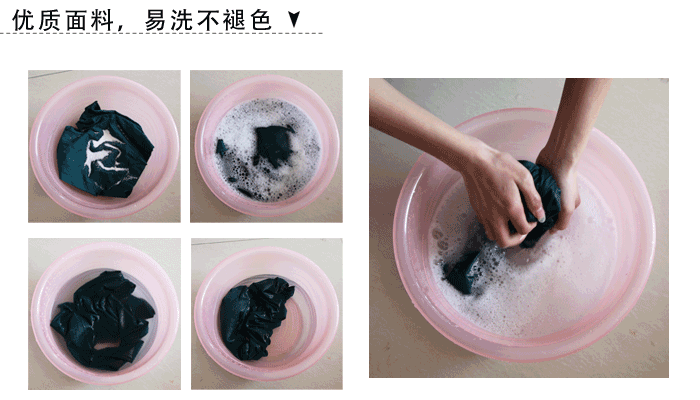 优质面料，易洗不褪色 ▼