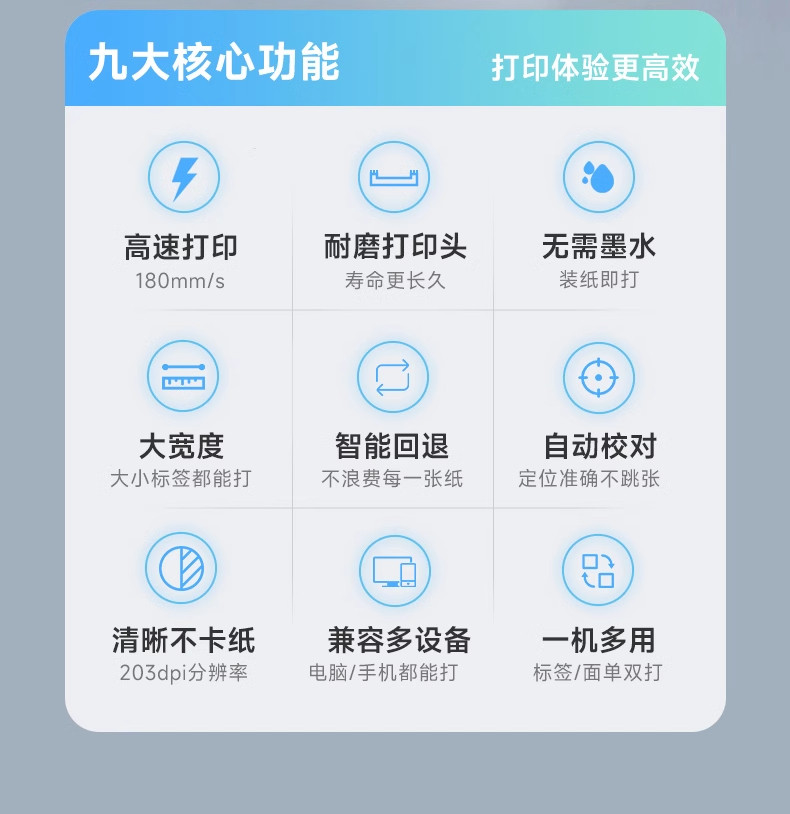 九大核心功能 打印体验更高效

高速打印
180mm/s

耐磨打印头
寿命更长久

无需墨水
装纸即打

大宽度
大小标签都能打

智能回退
不浪费每一张纸

自动校对
定位准确不跳张

清晰不卡纸
203dpi分辨率

兼容多设备
电脑/手机都能打

一机多用
标签/面单双打