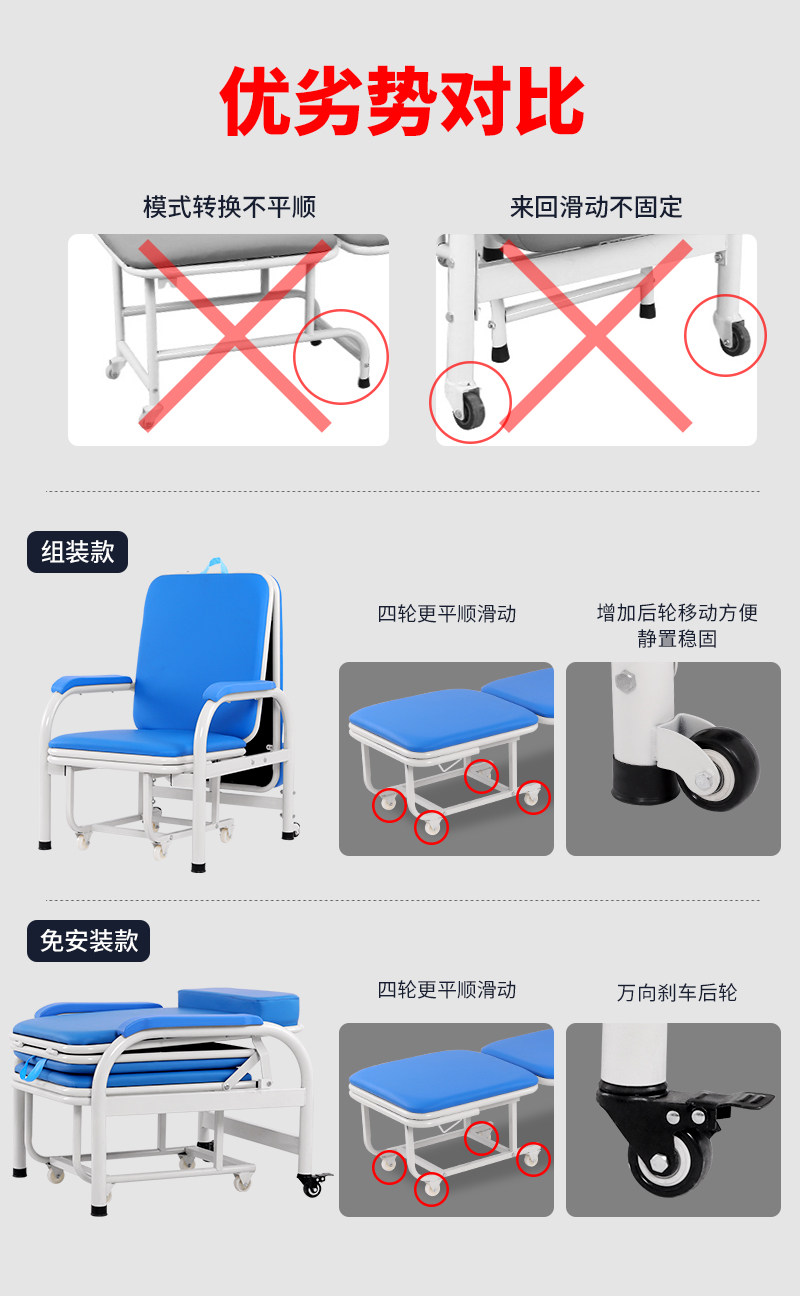 优劣势对比

模式转换不平顺

来回滑动不固定

组装款

四轮更平顺滑动

增加后轮移动方便
静置稳固

免安装款

四轮更平顺滑动

万向刹车后轮