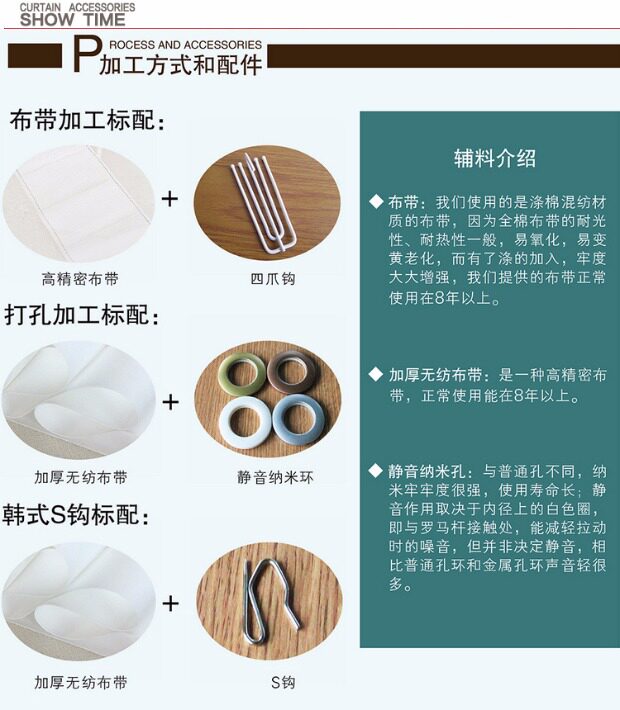 CURTAIN ACCESSORIES
SHOW TIME

PROCESS AND ACCESSORIES
加工方式和配件

布带加工标配：

+

高精密布带

四爪钩

打孔加工标配：

+

加厚无纺布带

静音纳米环

韩式S钩标配：

+

加厚无纺布带

S钩

辅料介绍

◆ 布带：我们使用的是涤棉混纺材质的布带，因为全棉布带的耐光性、耐热性一般，易氧化，易变黄老化，而有了涤的加入，牢度大大增强，我们提供的布带正常使用在8年以上。

◆ 加厚无纺布带：是一种高精密布带，正常使用能在8年以上。

◆ 静音纳米孔：与普通孔不同，纳米牢牢度很强，使用寿命长；静音作用取决于内径上的白色圈，即与罗马杆接触处，能减轻拉动时的噪音，但并非决定静音，相比普通孔环和金属孔环声音轻很多。