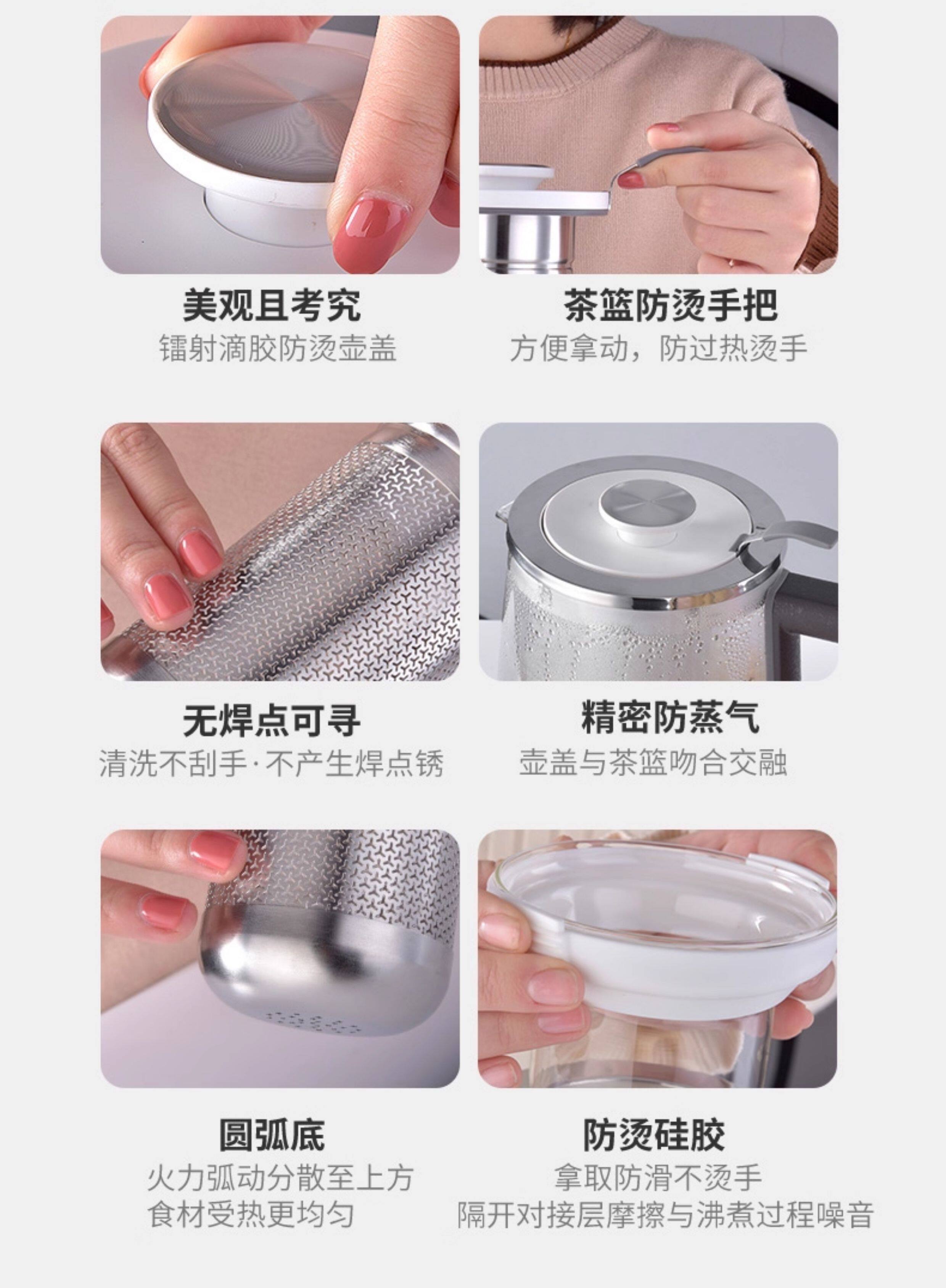 美观且考究
镭射滴胶防烫壶盖

茶篮防烫手把
方便拿动，防过热烫手

无焊点可寻
清洗不刮手·不产生焊点锈

精密防蒸气
壶盖与茶篮吻合交融

圆弧底
火力弧动分散至上方
食材受热更均匀

防烫硅胶
拿取防滑不烫手
隔开对接层摩擦与沸煮过程噪音