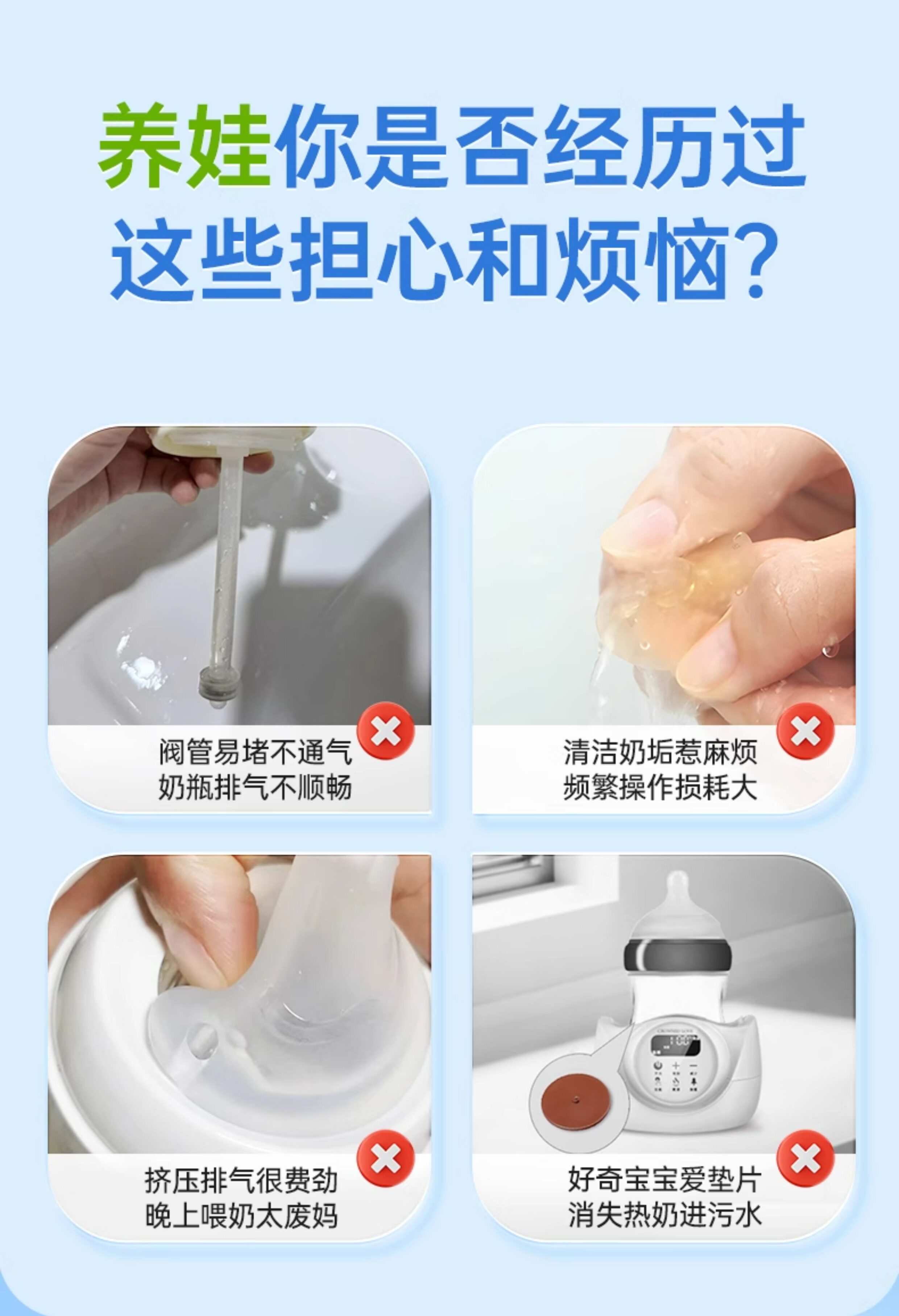 养娃你是否经历过
这些担心和烦恼？

阀管易堵不通气
奶瓶排气不顺畅

清洁奶垢惹麻烦
频繁操作损耗大

挤压排气很费劲
晚上喂奶太废妈

好奇宝宝爱垫片
消失热奶进污水