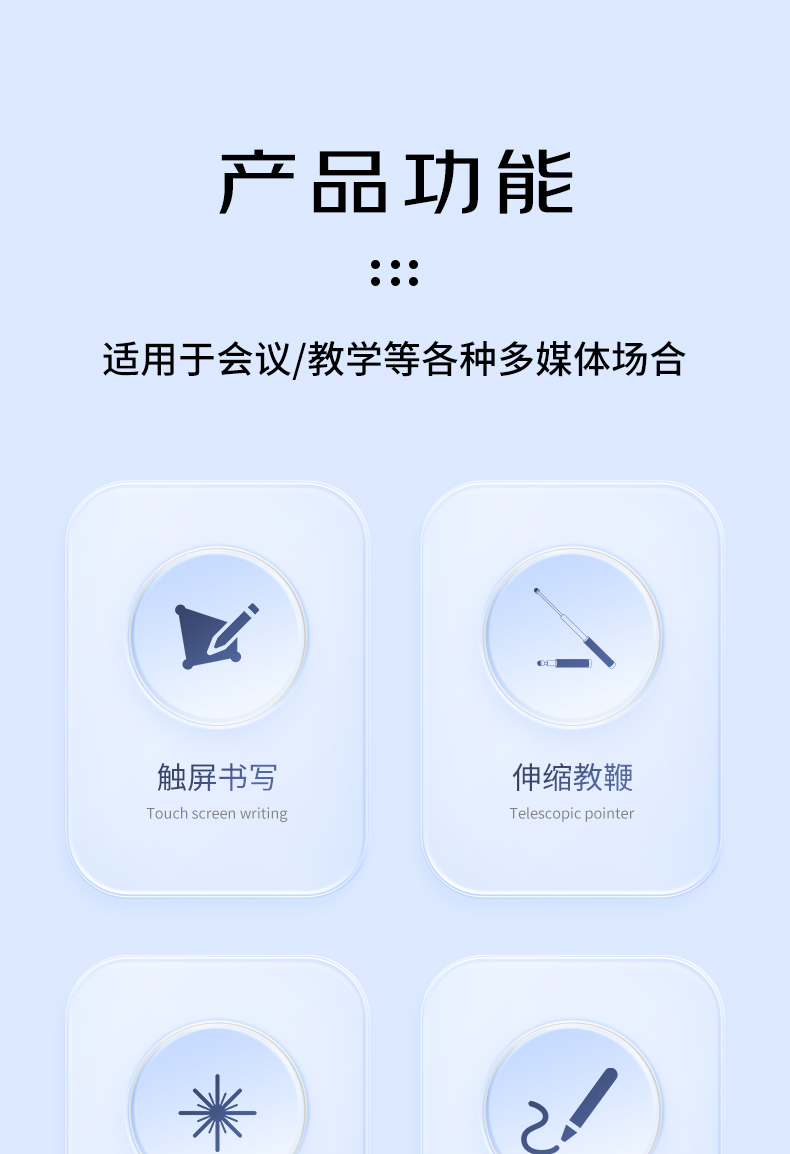 产品功能

适用于会议/教学等各种多媒体场合

触屏书写
Touch screen writing

伸缩教鞭
Telescopic pointer