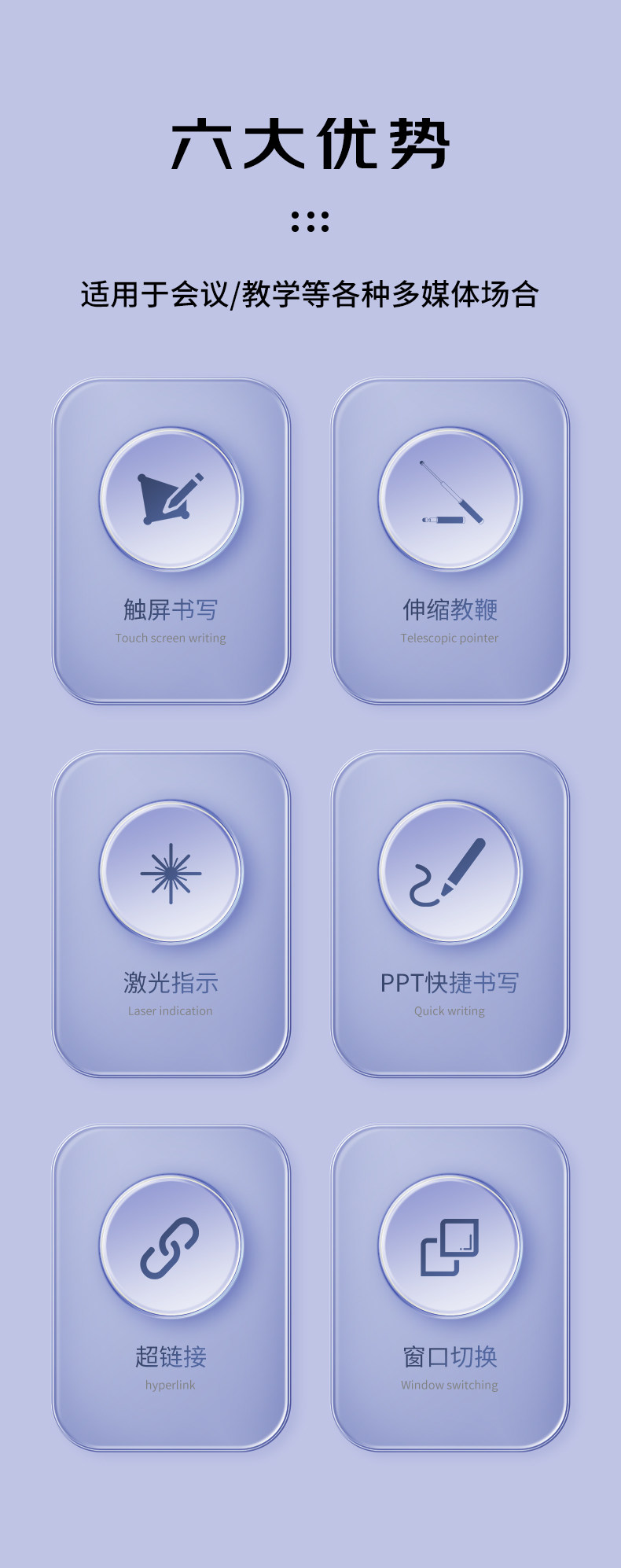 六大优势

适用于会议/教学等各种多媒体场合

触屏书写
Touch screen writing

伸缩教鞭
Telescopic pointer

激光指示
Laser indication

PPT快捷书写
Quick writing

超链接
hyperlink

窗口切换
Window switching