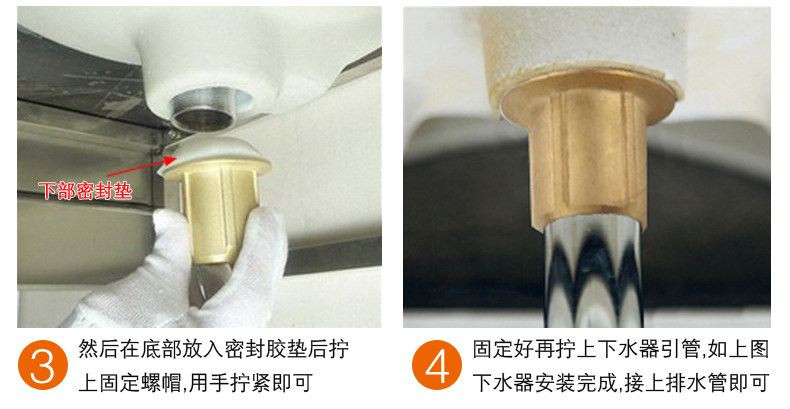 下部密封垫

3 然后在底部放入密封胶垫后拧上固定螺帽,用手拧紧即可

4 固定好再拧上下水器引管,如上图下水器安装完成,接上排水管即可