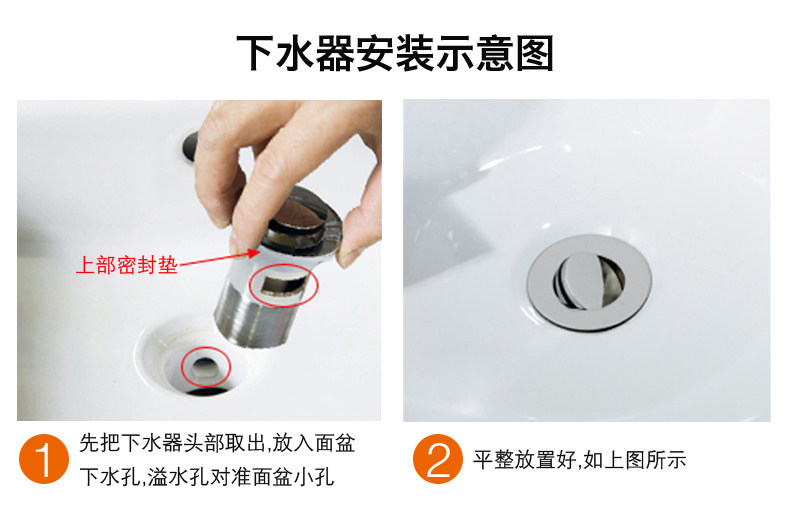 下水器安装示意图

上部密封垫

1 先把下水器头部取出,放入面盆下水孔,溢水孔对准面盆小孔

2 平整放置好,如上图所示