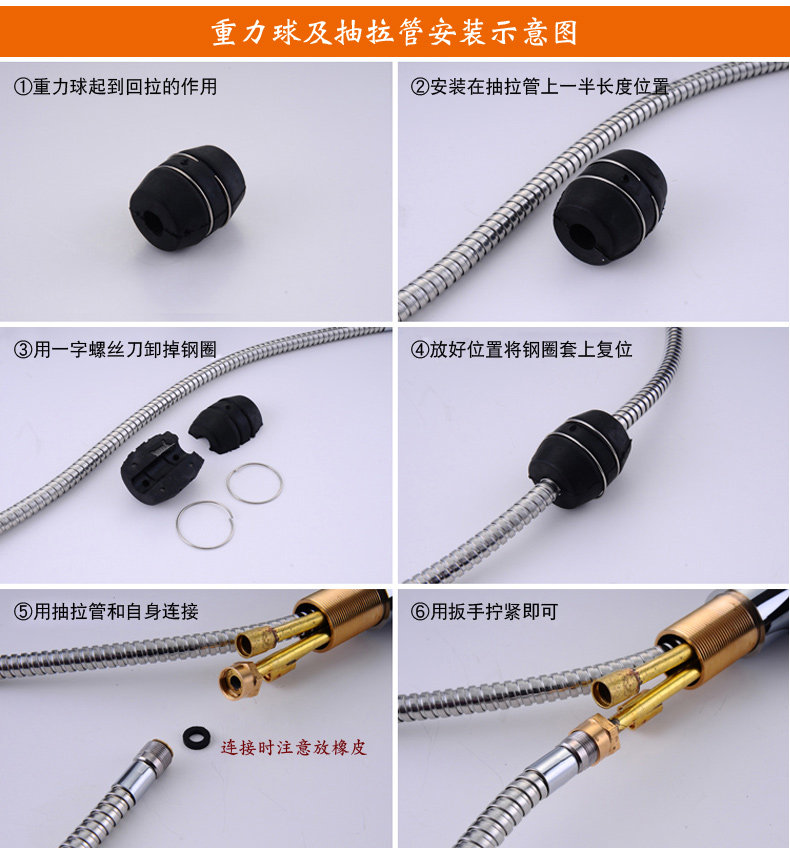 重力球及抽拉管安装示意图

①重力球起到回拉的作用

②安装在抽拉管上一半长度位置

③用一字螺丝刀卸掉钢圈

④放好位置将钢圈套上复位

⑤用抽拉管和自身连接

连接时注意放橡皮

⑥用扳手拧紧即可