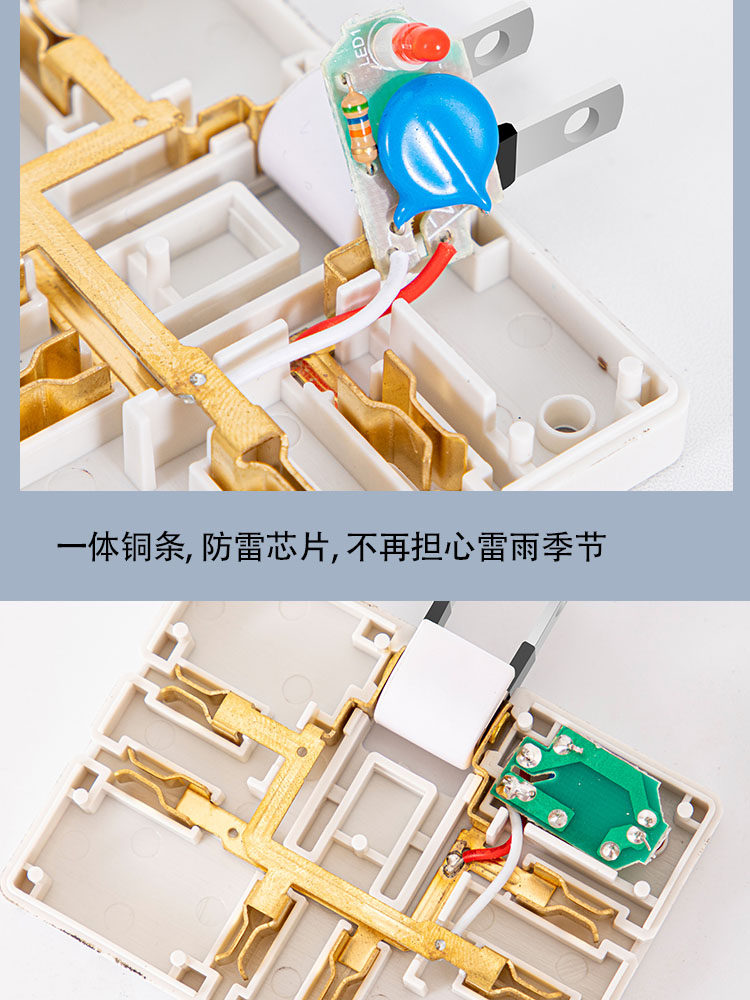 LED1

一体铜条, 防雷芯片, 不再担心雷雨季节