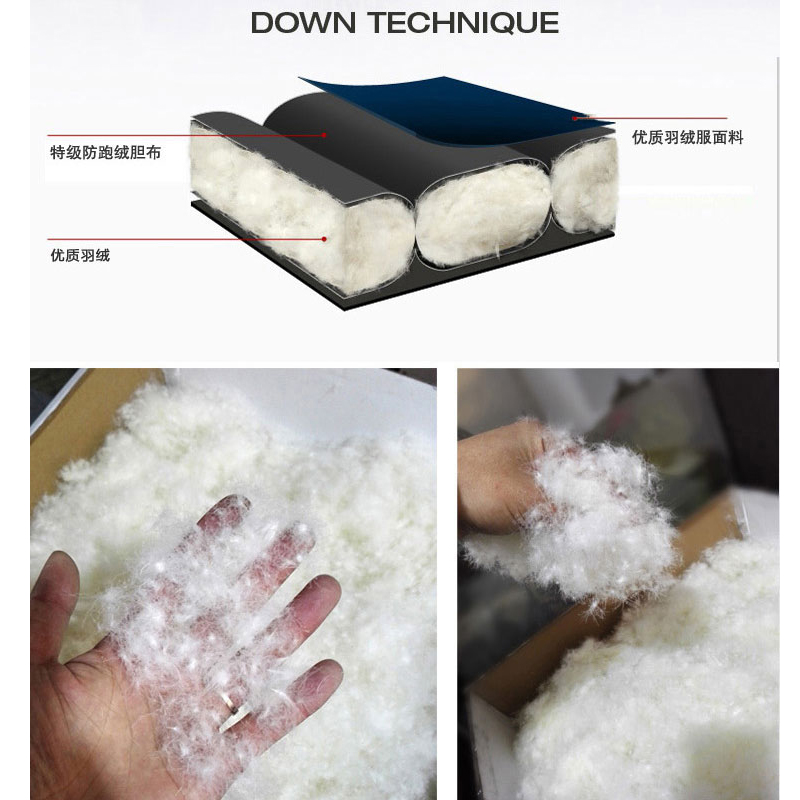 DOWN TECHNIQUE

特级防跑绒胆布

优质羽绒服面料

优质羽绒