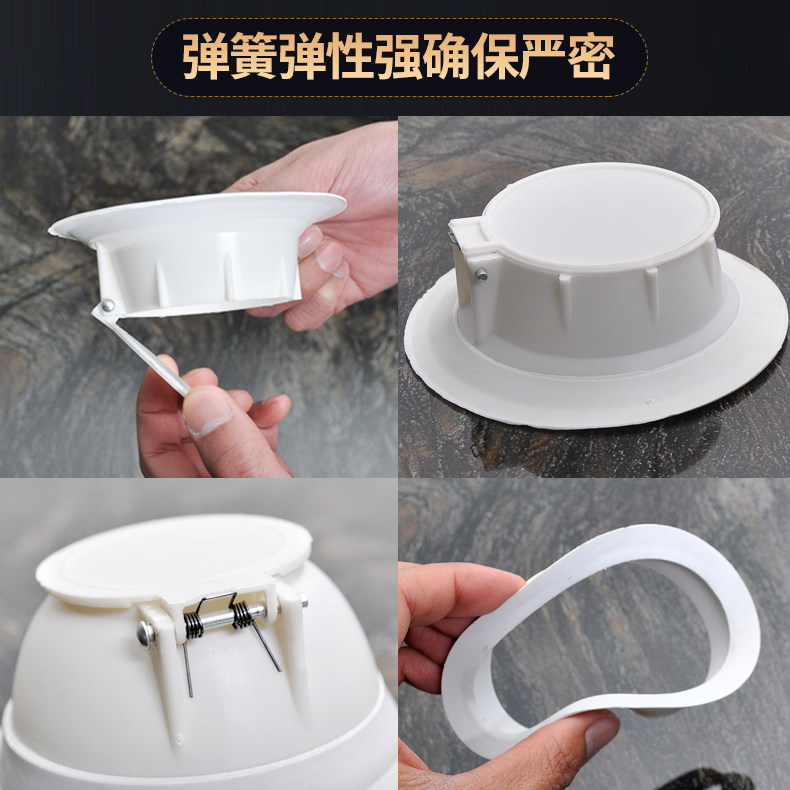 弹簧弹性强确保严密