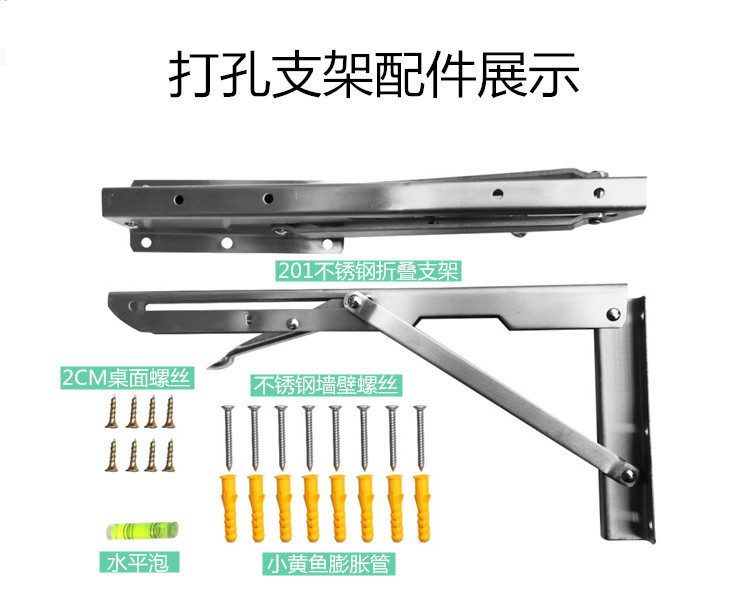 打孔支架配件展示

201不锈钢折叠支架

2CM桌面螺丝

不锈钢墙壁螺丝

水平泡

小黄鱼膨胀管