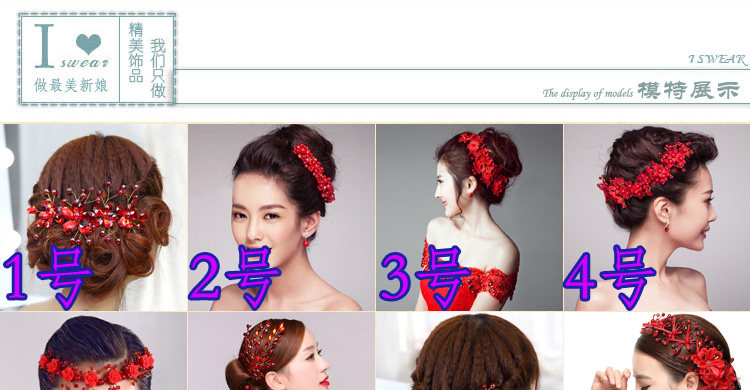 I swear
做最美新娘
精美饰品
我们只做
I SWEAR
The display of models 模特展示
1号
2号
3号
4号