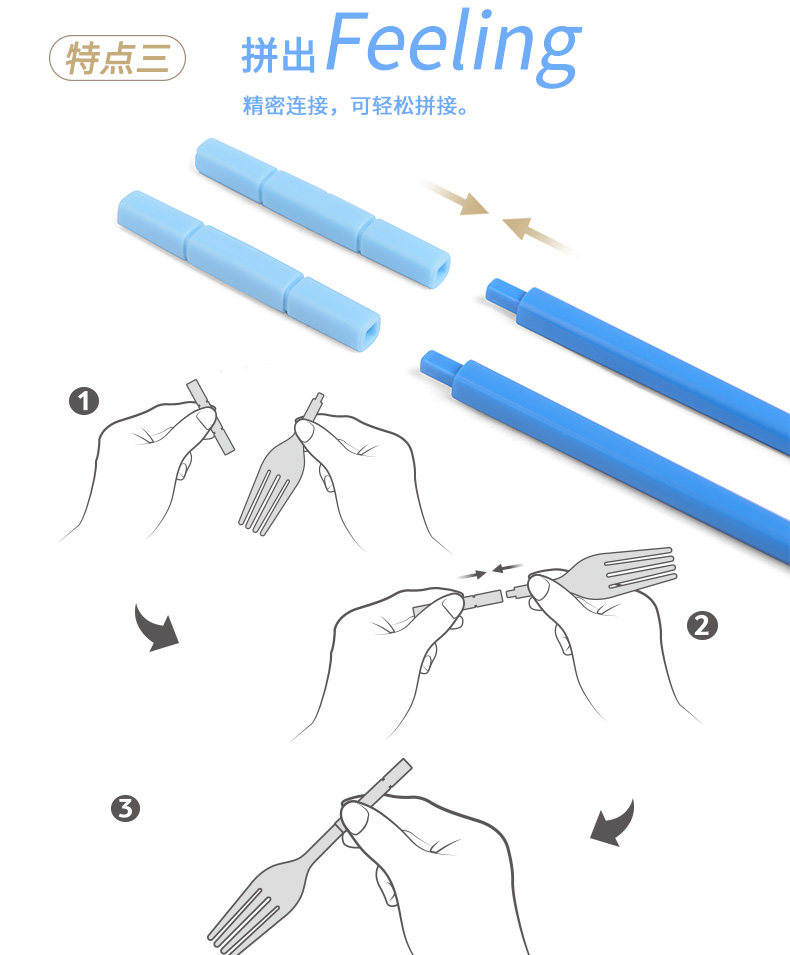 特点三

拼出Feeling

精密连接，可轻松拼接。

1

2

3