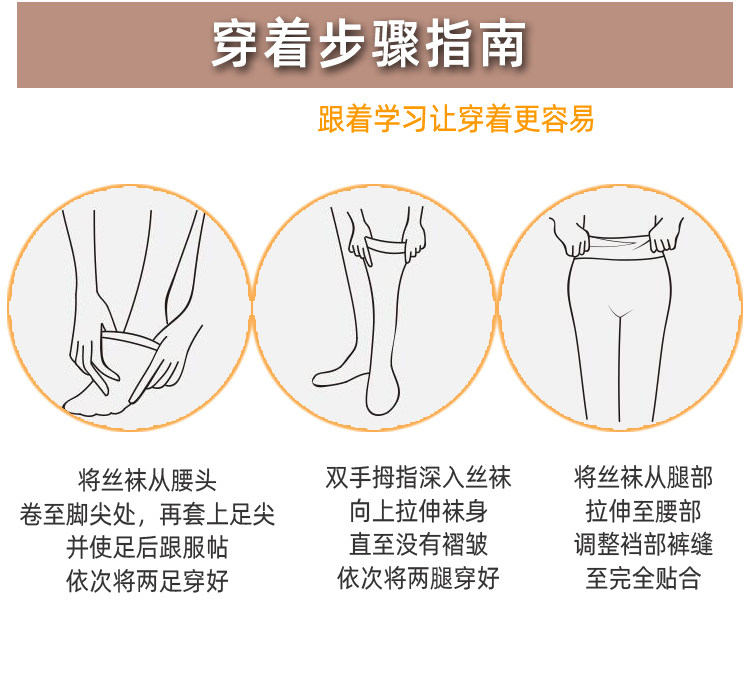 穿着步骤指南

跟着学习让穿着更容易

将丝袜从腰头
卷至脚尖处，再套上足尖
并使足后跟服帖
依次将两足穿好

双手拇指深入丝袜
向上拉伸袜身
直至没有褶皱
依次将两腿穿好

将丝袜从腿部
拉伸至腰部
调整裆部裤缝
至完全贴合