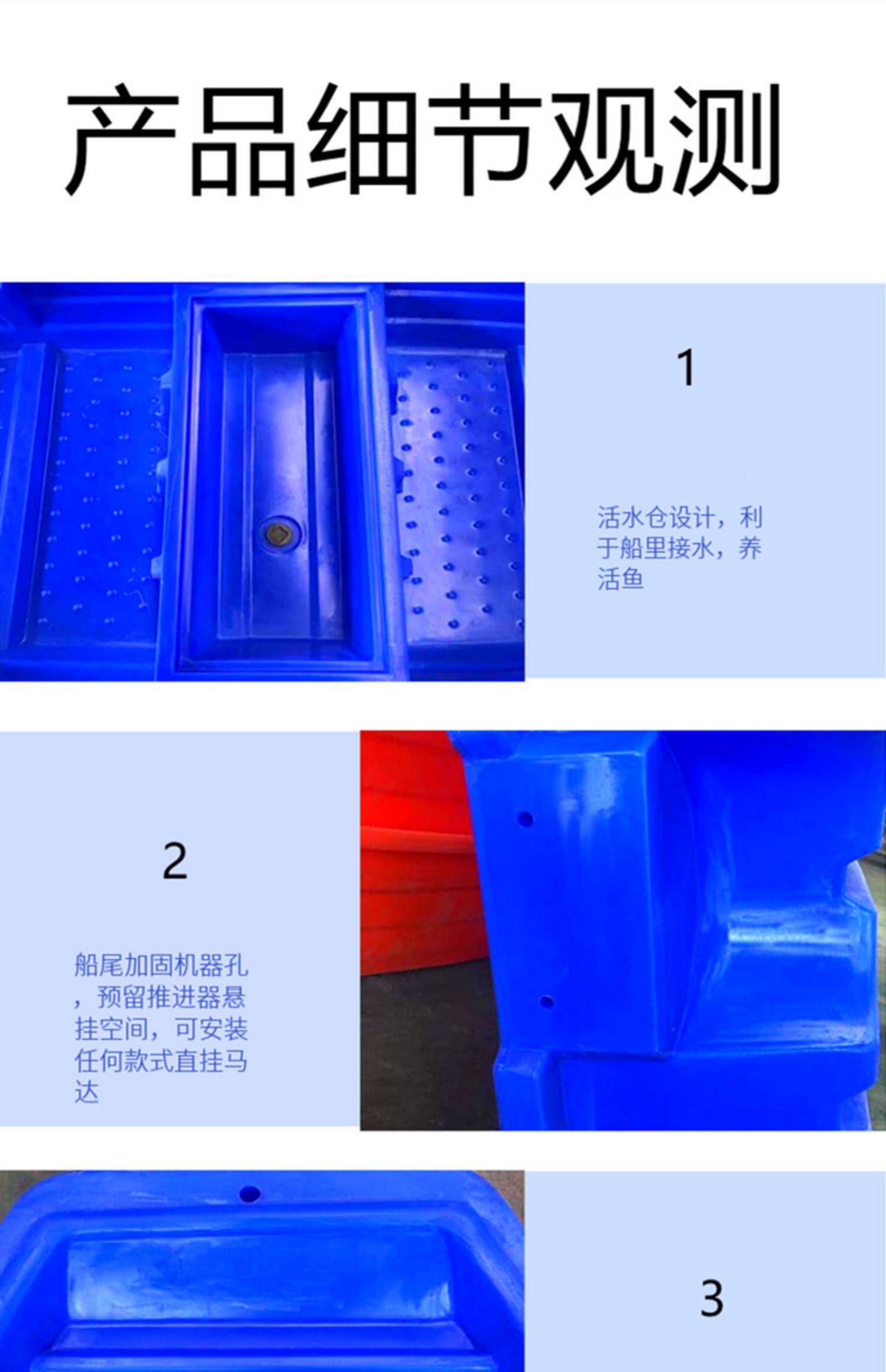 产品细节观测

1

活水仓设计，利于船里接水，养活鱼

2

船尾加固机器孔，预留推进器悬挂空间，可安装任何款式直挂马达

3