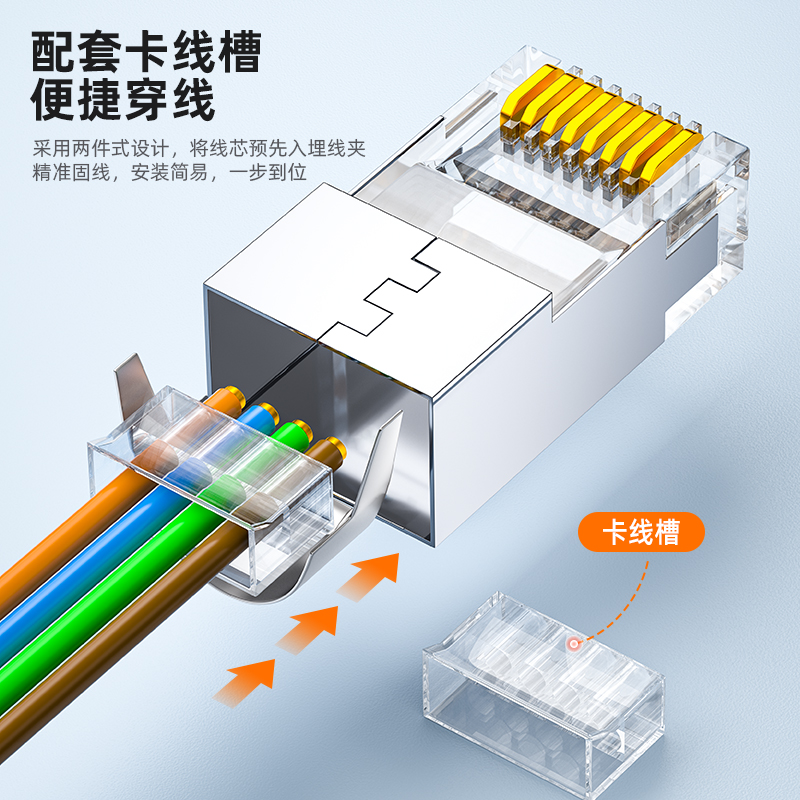 配套卡线槽
便捷穿线

采用两件式设计，将线芯预先入埋线夹
精准固线，安装简易，一步到位

卡线槽