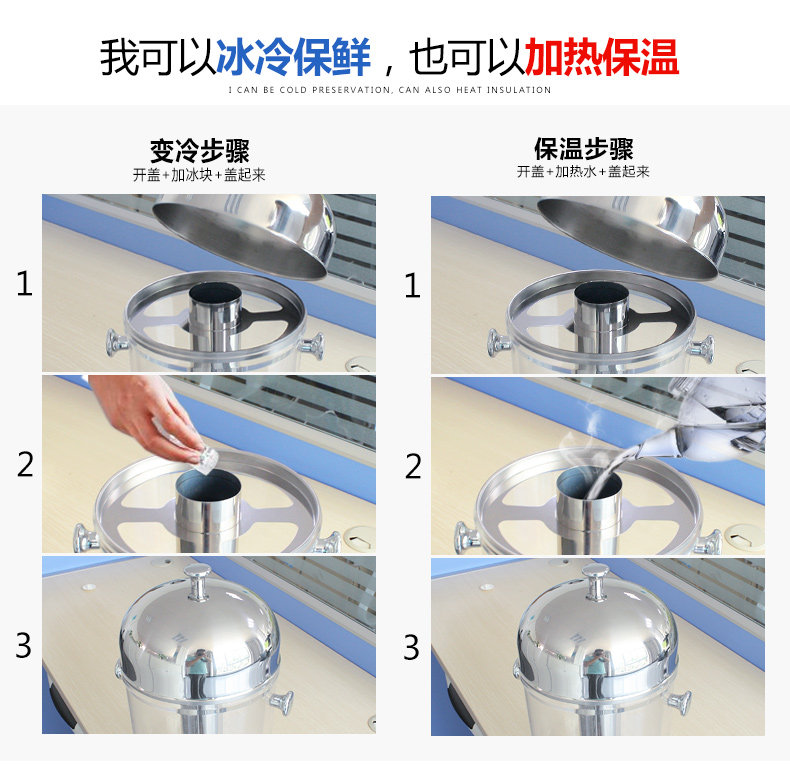 我可以冰冷保鲜，也可以加热保温
I CAN BE COLD PRESERVATION, CAN ALSO HEAT INSULATION

变冷步骤
开盖+加冰块+盖起来

1

2

3

保温步骤
开盖+加热水+盖起来

1

2

3