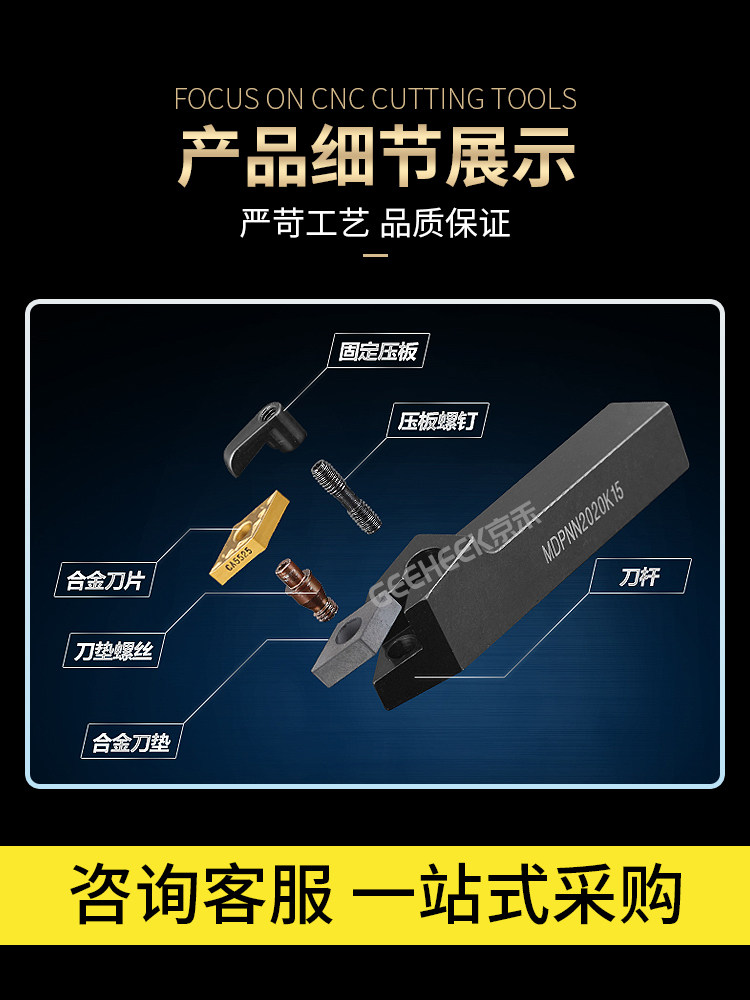 FOCUS ON CNC CUTTING TOOLS

产品细节展示

严苛工艺 品质保证

固定压板

压板螺钉

合金刀片

CA5525

刀垫螺丝

合金刀垫

GEEHECK京禾

MDPNN2020K15

刀杆

咨询客服 一站式采购