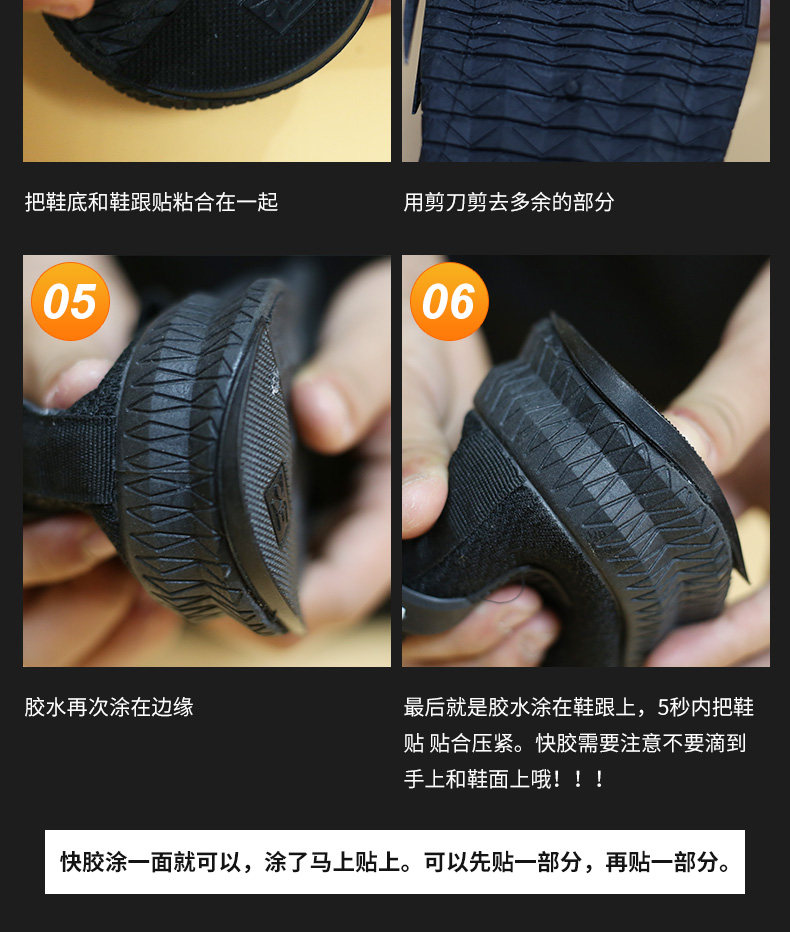 把鞋底和鞋跟贴粘合在一起

用剪刀剪去多余的部分

05

06

胶水再次涂在边缘

最后就是胶水涂在鞋跟上，5秒内把鞋贴 贴合压紧。快胶需要注意不要滴到手上和鞋面上哦！！！

快胶涂一面就可以，涂了马上贴上。可以先贴一部分，再贴一部分。