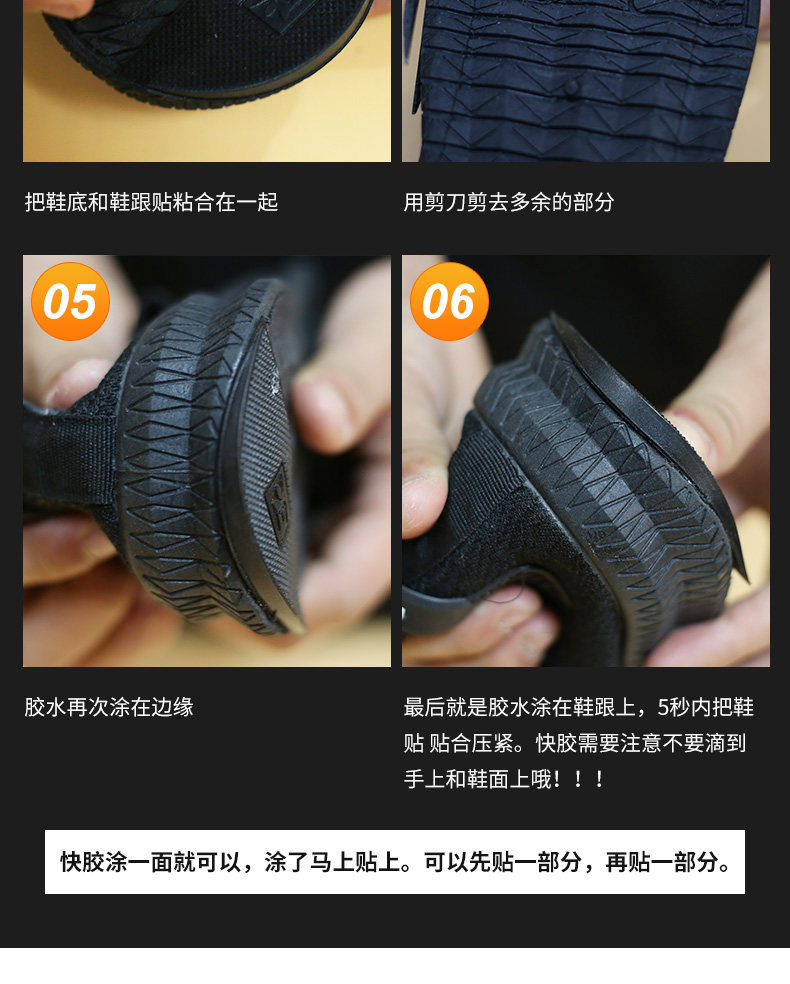 把鞋底和鞋跟贴粘合在一起

用剪刀剪去多余的部分

05

06

胶水再次涂在边缘

最后就是胶水涂在鞋跟上，5秒内把鞋贴 贴合压紧。快胶需要注意不要滴到手上和鞋面上哦！！！

快胶涂一面就可以，涂了马上贴上。可以先贴一部分，再贴一部分。