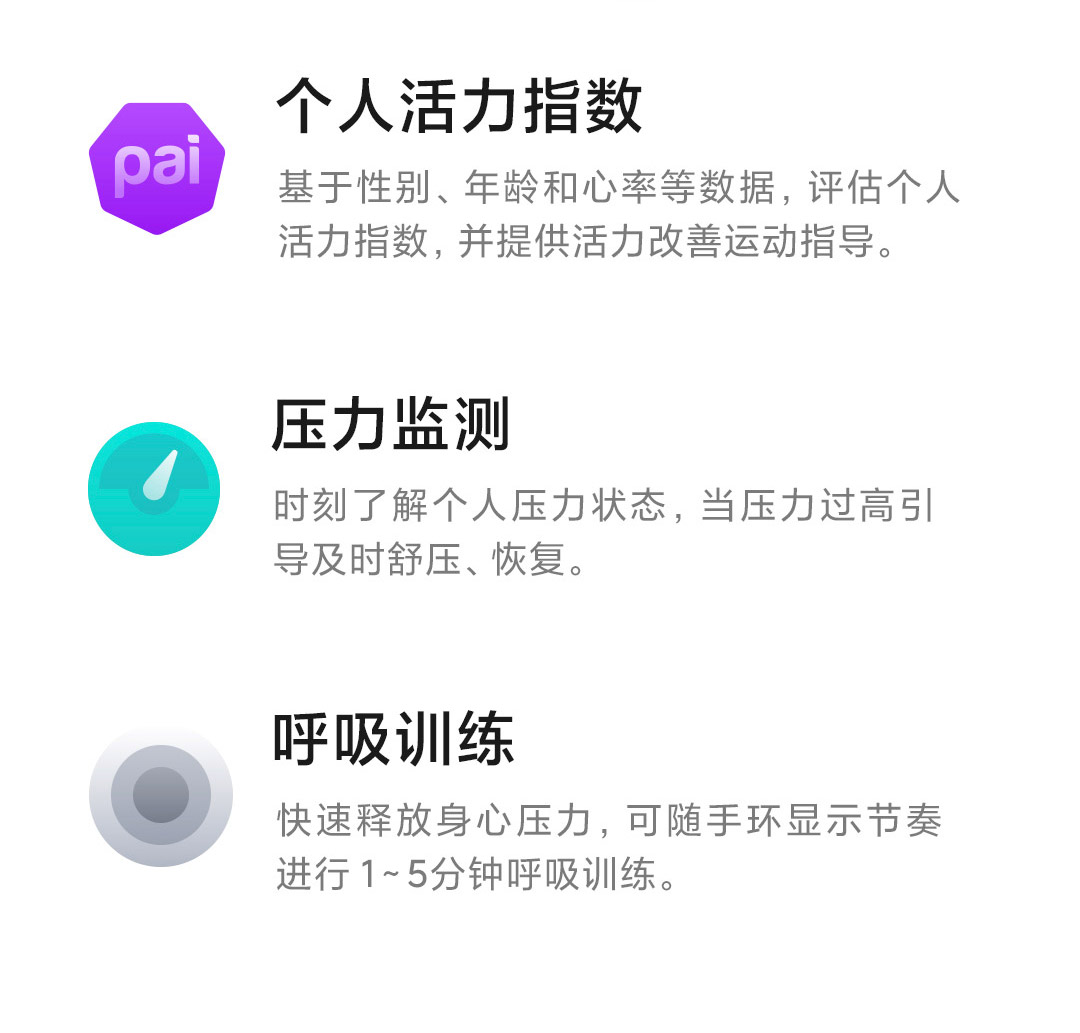 pai

个人活力指数

基于性别、年龄和心率等数据，评估个人活力指数，并提供活力改善运动指导。

压力监测

时刻了解个人压力状态，当压力过高引导及时舒压、恢复。

呼吸训练

快速释放身心压力，可随手环显示节奏进行1~5分钟呼吸训练。