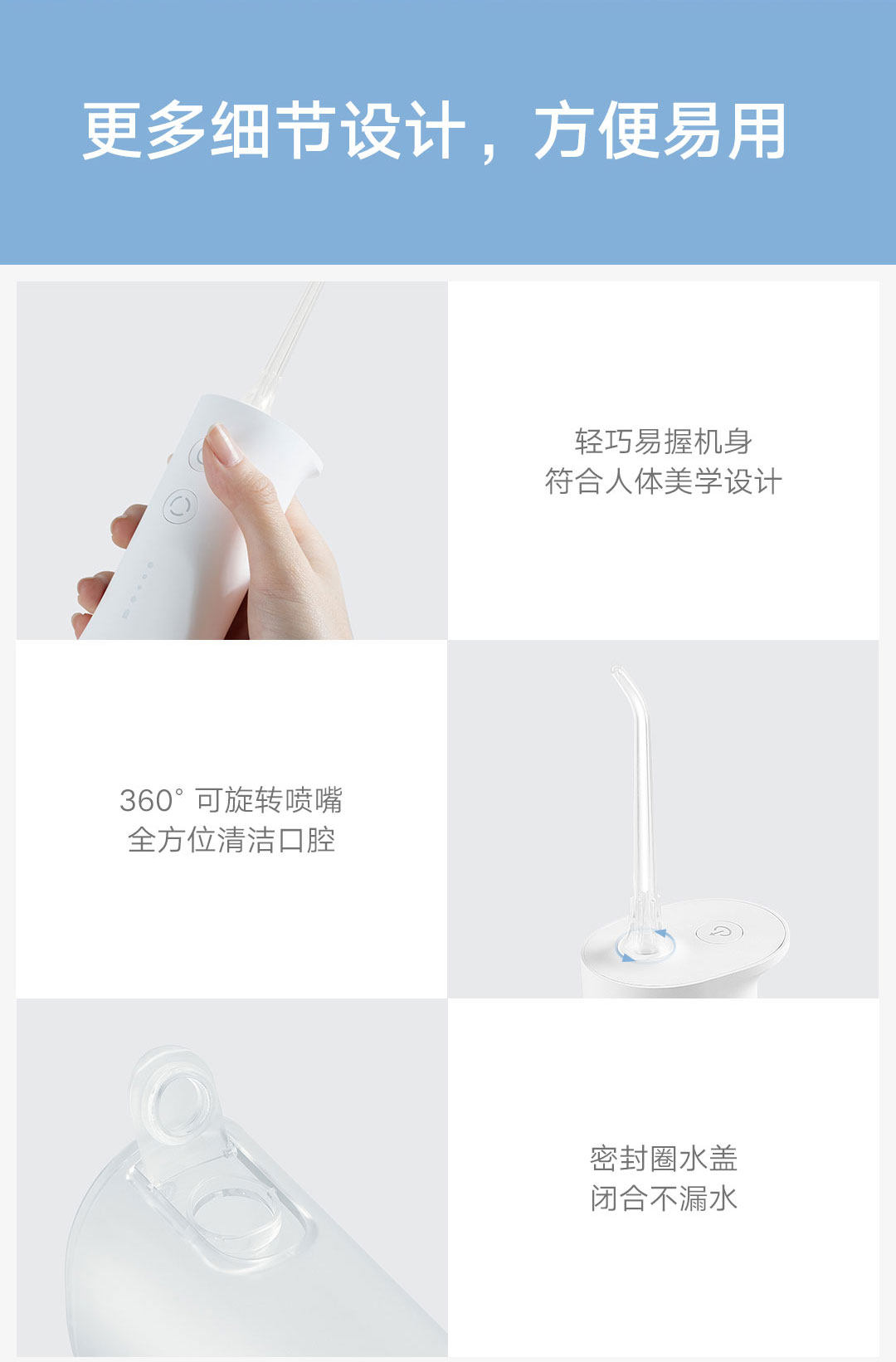 更多细节设计，方便易用

轻巧易握机身
符合人体美学设计

360° 可旋转喷嘴
全方位清洁口腔

密封圈水盖
闭合不漏水