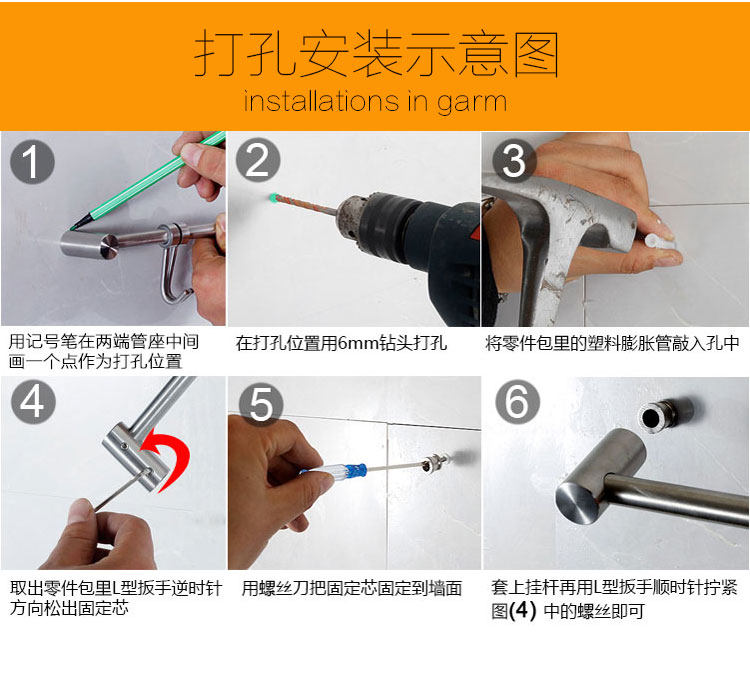 打孔安装示意图
installations in garm

1
用记号笔在两端管座中间画一个点作为打孔位置

2
在打孔位置用6mm钻头打孔

3
将零件包里的塑料膨胀管敲入孔中

4
取出零件包里L型扳手逆时针方向松出固定芯

5
用螺丝刀把固定芯固定到墙面

6
套上挂杆再用L型扳手顺时针拧紧图(4) 中的螺丝即可