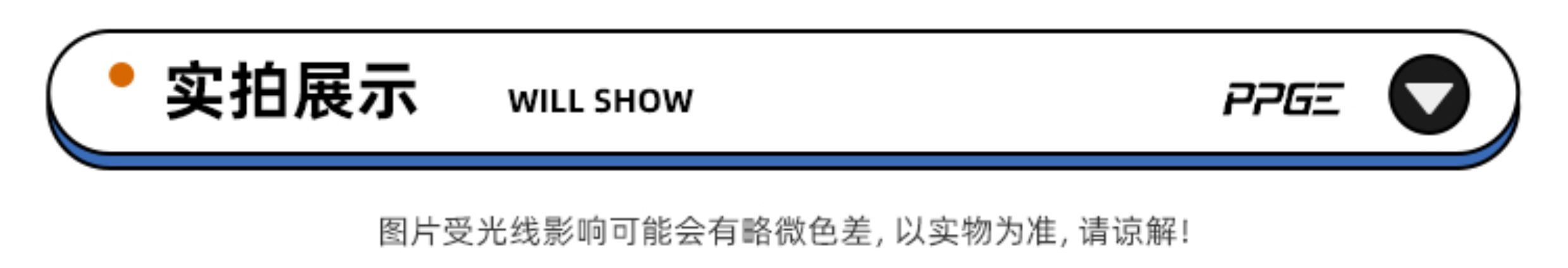 实拍展示 WILL SHOW PPGE

图片受光线影响可能会有略微色差,以实物为准,请谅解!