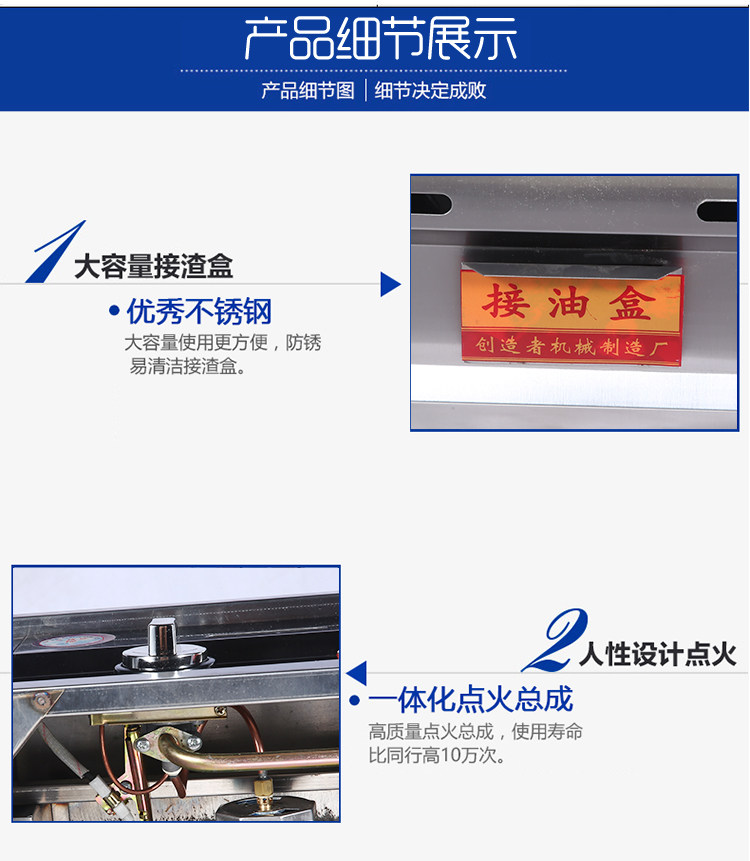 产品细节展示

产品细节图 | 细节决定成败

1 大容量接渣盒

• 优秀不锈钢

大容量使用更方便，防锈易清洁接渣盒。

接油盒

创造者机械制造厂

2 人性设计点火

• 一体化点火总成

高质量点火总成，使用寿命比同行高10万次。