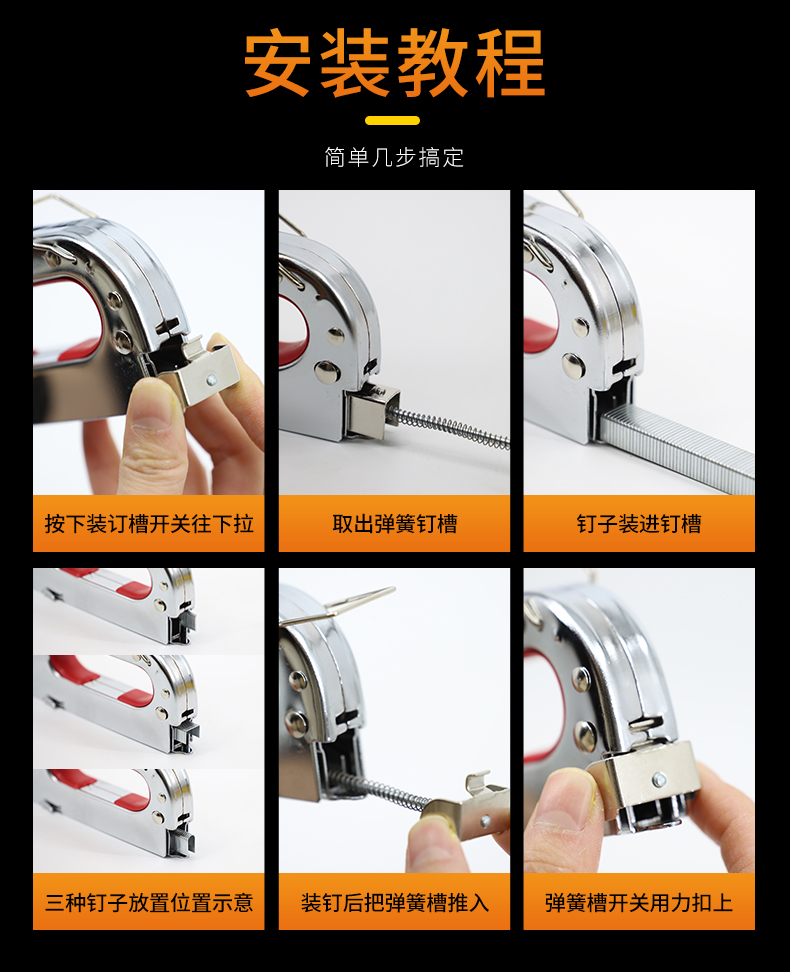 安装教程

简单几步搞定

按下装订槽开关往下拉

取出弹簧钉槽

钉子装进钉槽

三种钉子放置位置示意

装钉后把弹簧槽推入

弹簧槽开关用力扣上