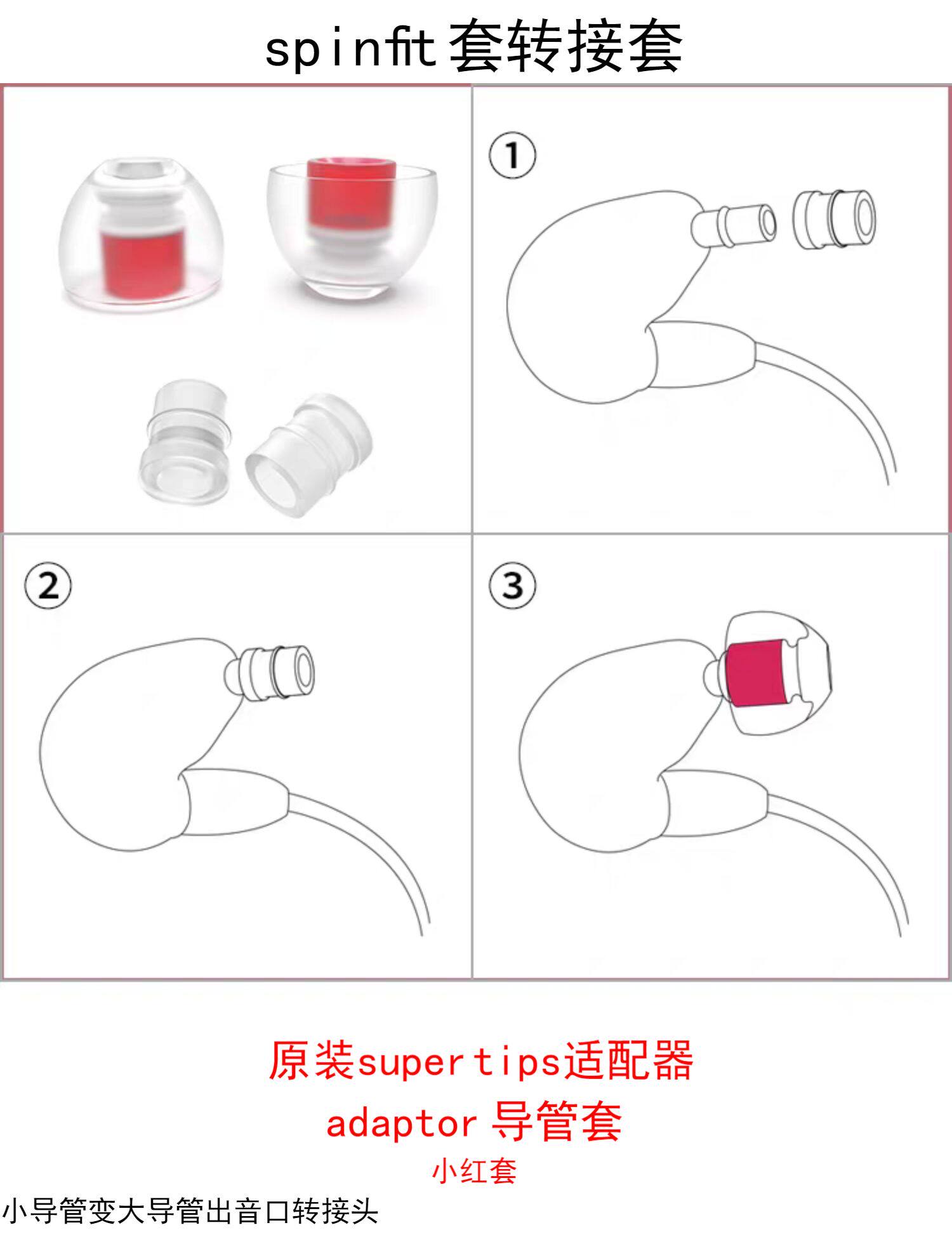 spinfit 套转接套

①

②

③

原装super tips适配器
adaptor 导管套
小红套

小导管变大导管出音口转接头