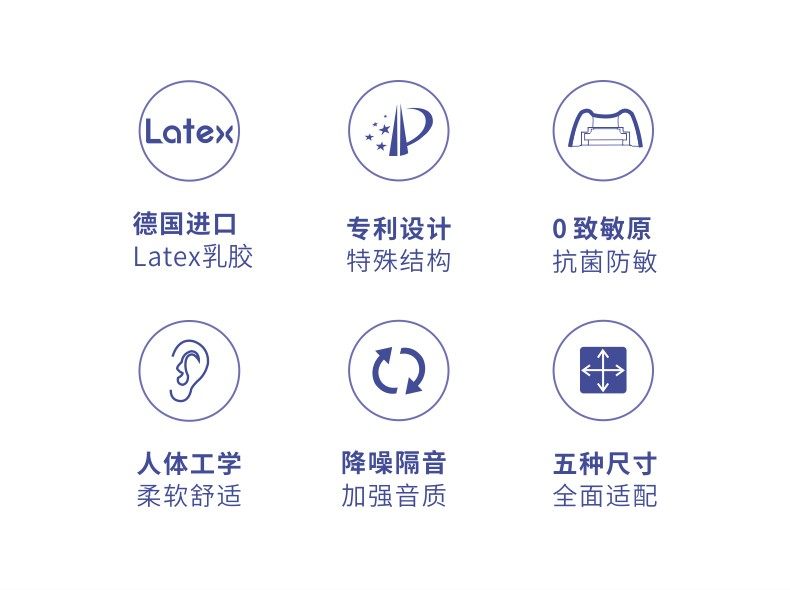 Latex

德国进口
Latex乳胶

专利设计
特殊结构

0致敏原
抗菌防敏

人体工学
柔软舒适

降噪隔音
加强音质

五种尺寸
全面适配