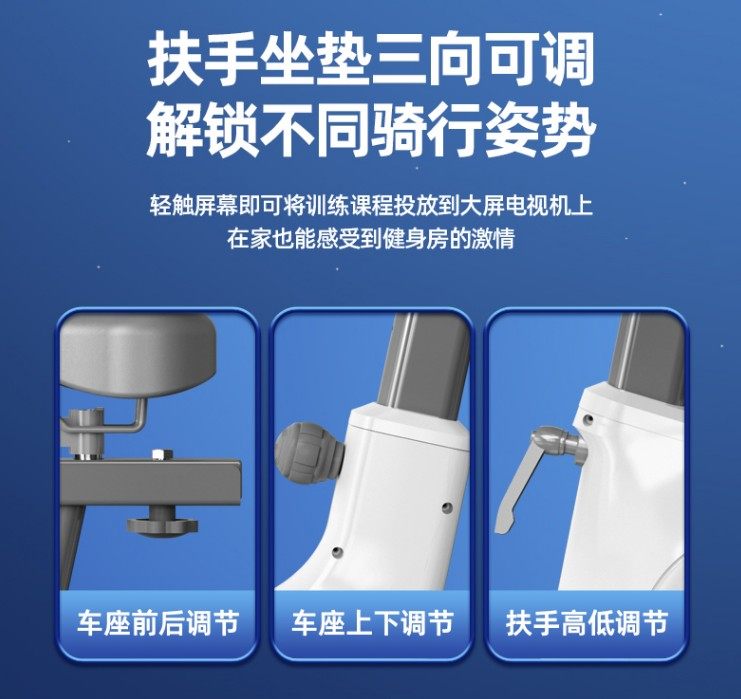 扶手坐垫三向可调
解锁不同骑行姿势

轻触屏幕即可将训练课程投放到大屏电视机上
在家也能感受到健身房的激情

车座前后调节

车座上下调节

扶手高低调节