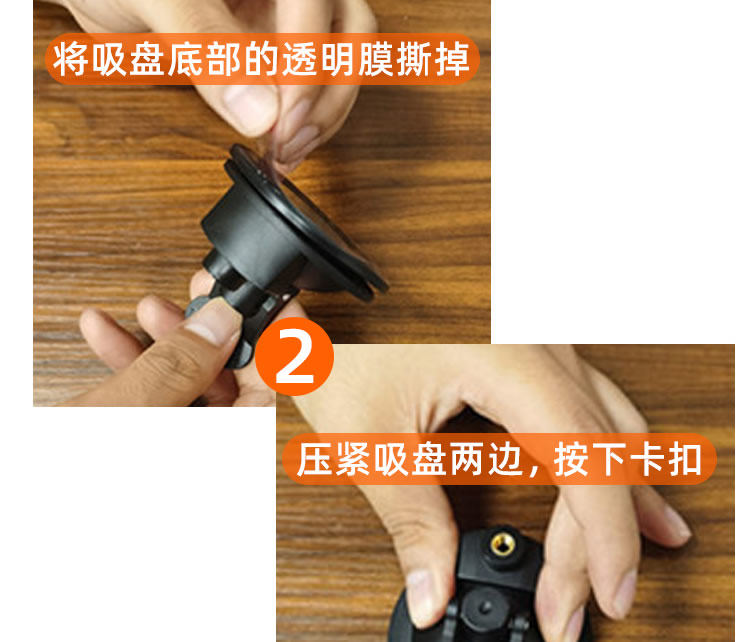 将吸盘底部的透明膜撕掉

2

压紧吸盘两边，按下卡扣