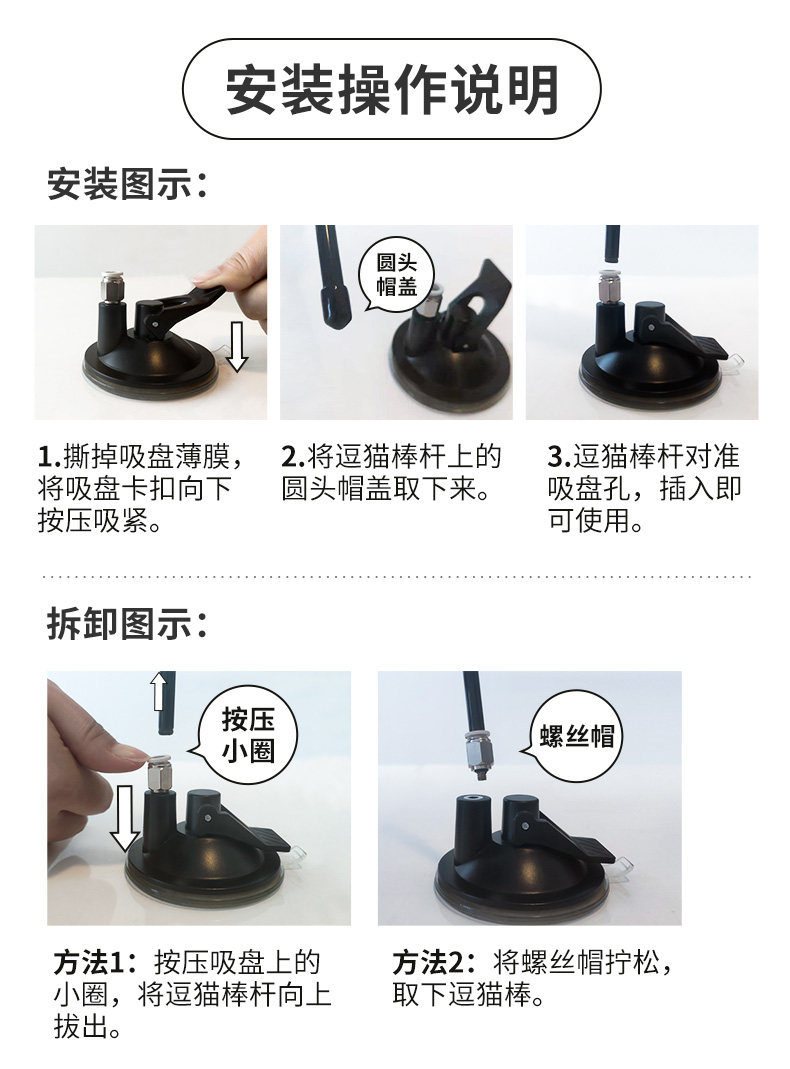 安装操作说明

安装图示：

圆头帽盖

1.撕掉吸盘薄膜，将吸盘卡扣向下按压吸紧。

2.将逗猫棒杆上的圆头帽盖取下来。

3.逗猫棒杆对准吸盘孔，插入即可使用。

拆卸图示：

按压小圈

螺丝帽

方法1：按压吸盘上的小圈，将逗猫棒杆向上拔出。

方法2：将螺丝帽拧松，取下逗猫棒。