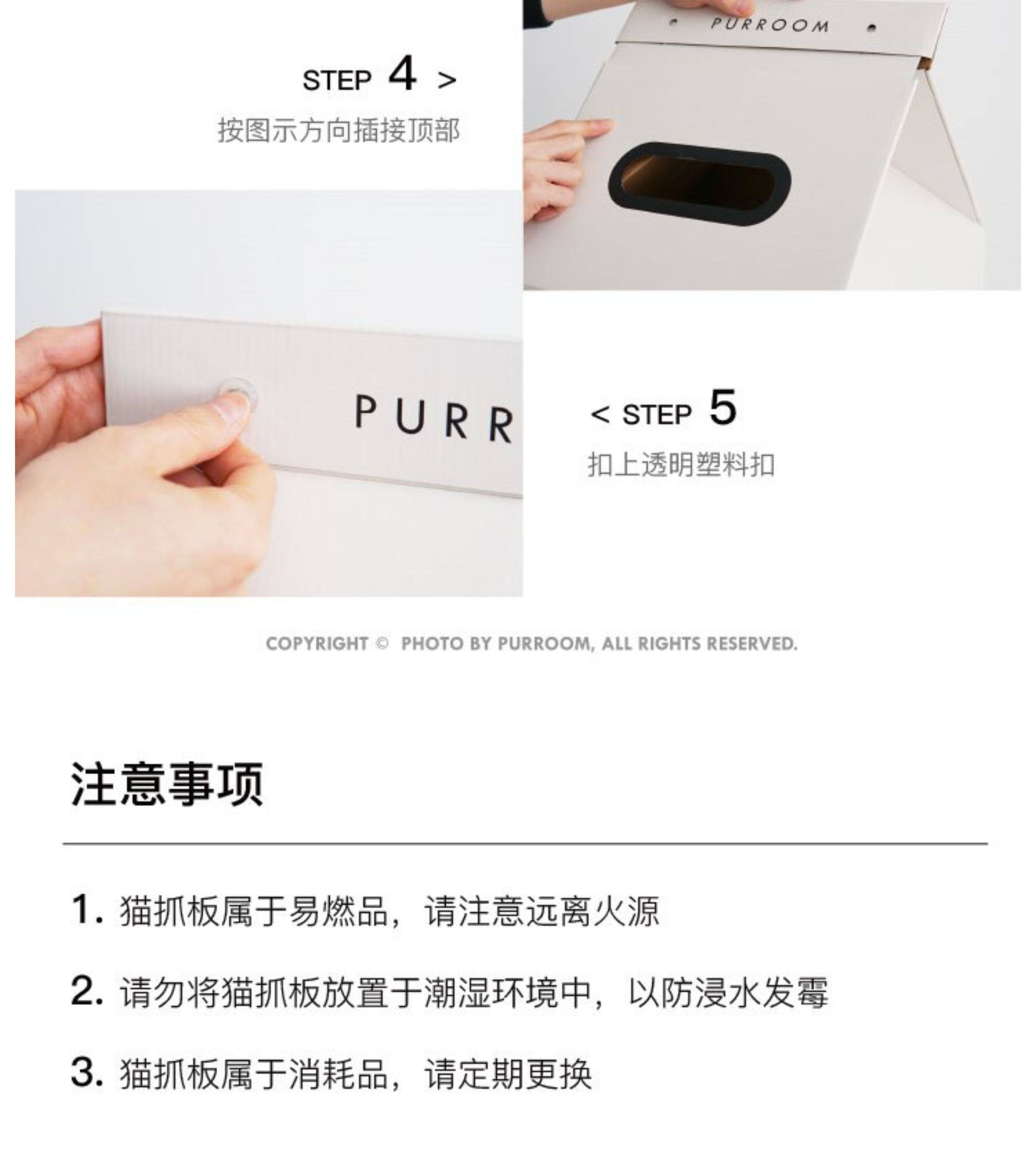 STEP 4 >

按图示方向插接顶部

PURROOM

PURR

< STEP 5

扣上透明塑料扣

COPYRIGHT © PHOTO BY PURROOM, ALL RIGHTS RESERVED.

注意事项

1. 猫抓板属于易燃品，请注意远离火源

2. 请勿将猫抓板放置于潮湿环境中，以防浸水发霉

3. 猫抓板属于消耗品，请定期更换