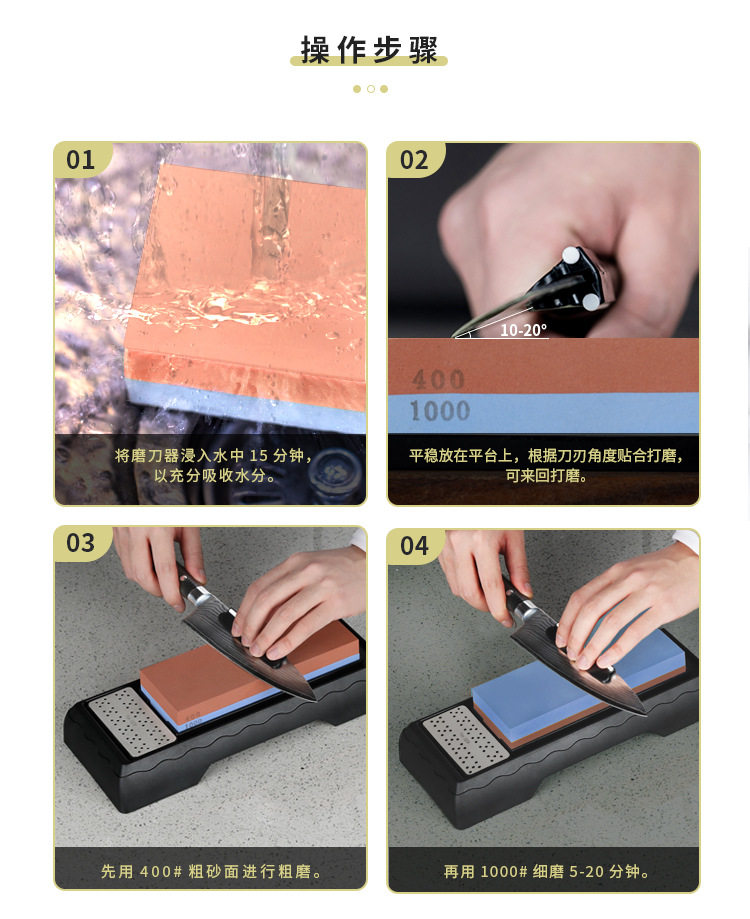 操作步骤

01

将磨刀器浸入水中 15 分钟，以充分吸收水分。

02

10-20°

400
1000

平稳放在平台上，根据刀刃角度贴合打磨，可来回打磨。

03

先用 400# 粗砂面进行粗磨。

04

再用 1000# 细磨 5-20 分钟。