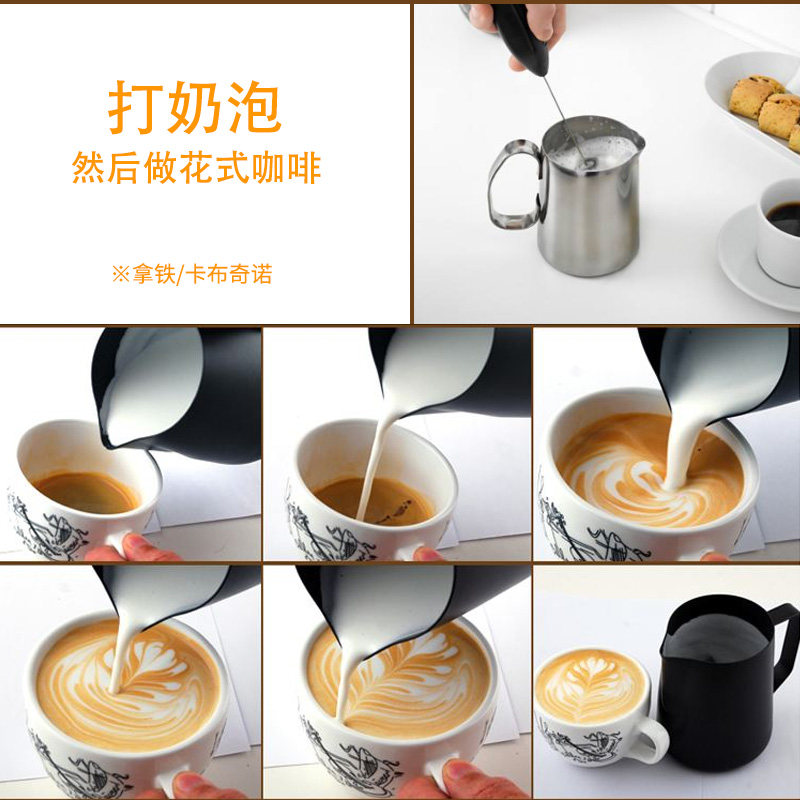 打奶泡
然后做花式咖啡

※拿铁/卡布奇诺